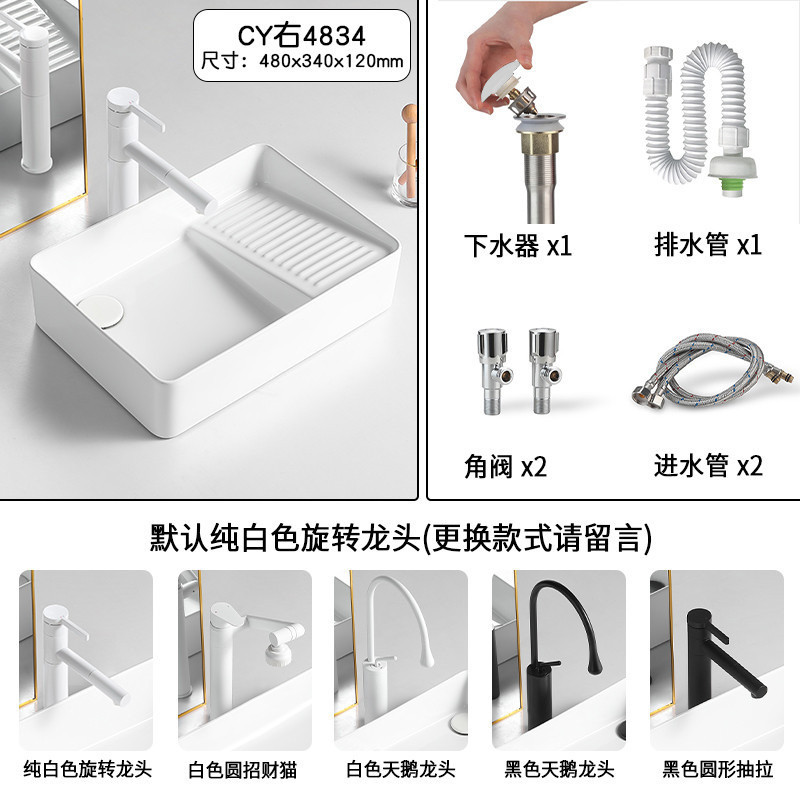 CY右4834
尺寸：480x340x120mm

下水器 x1

排水管 x1

角阀 x2

进水管 x2

默认纯白色旋转龙头(更换款式请留言)

纯白色旋转龙头

白色圆招财猫

白色天鹅龙头

黑色天鹅龙头

黑色圆形抽拉