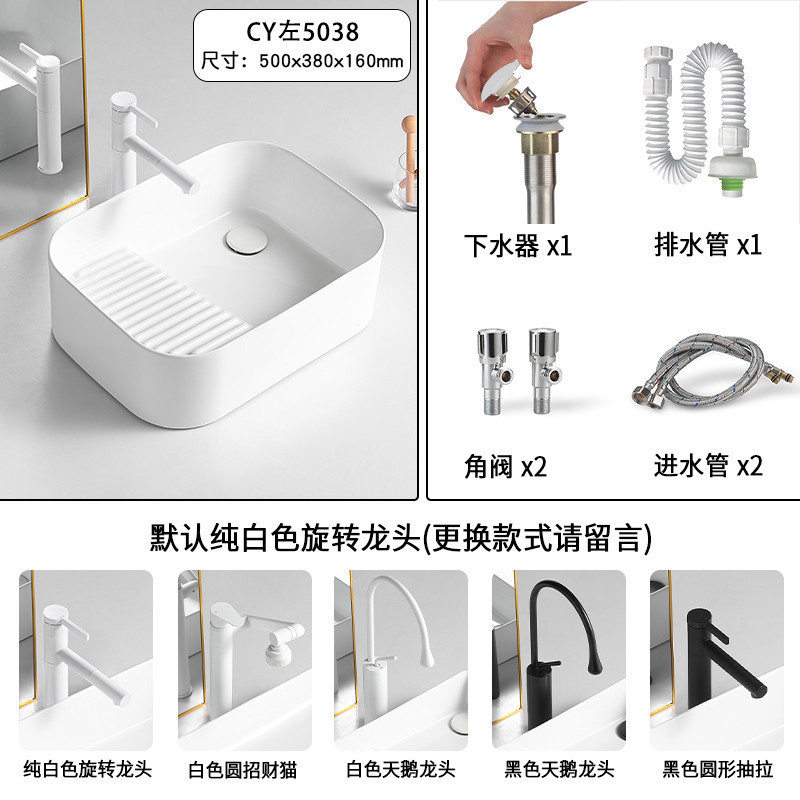 CY左5038
尺寸：500x380x160mm

下水器 x1

排水管 x1

角阀 x2

进水管 x2

默认纯白色旋转龙头(更换款式请留言)

纯白色旋转龙头

白色圆招财猫

白色天鹅龙头

黑色天鹅龙头

黑色圆形抽拉