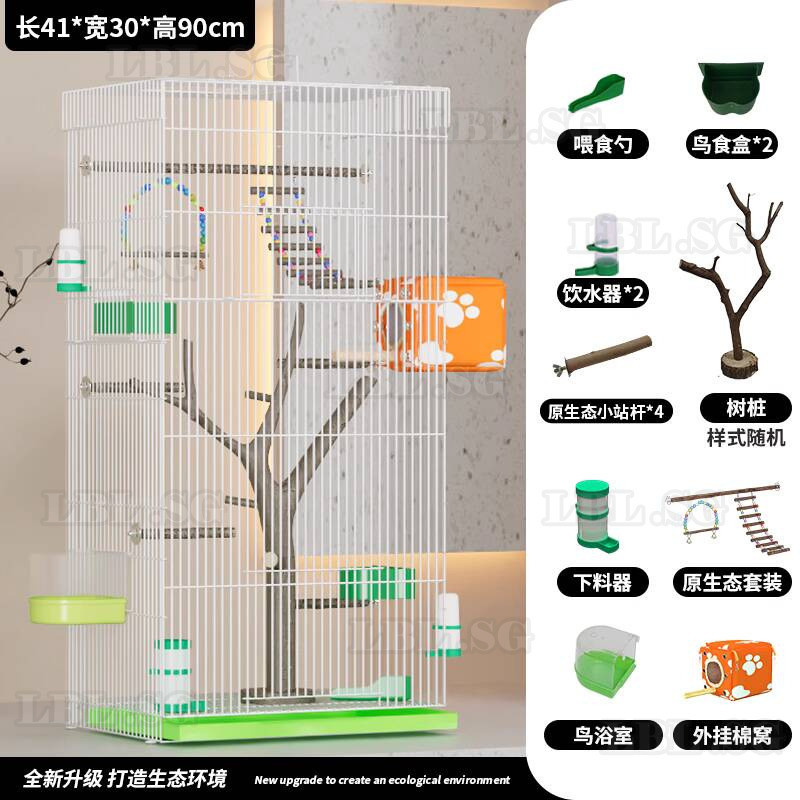 长41*宽30*高90cm

LBL.SG

喂食勺

鸟食盒*2

饮水器*2

原生态小站杆*4

树桩
样式随机

下料器

原生态套装

鸟浴室

外挂棉窝

全新升级 打造生态环境 New upgrade to create an ecological environment