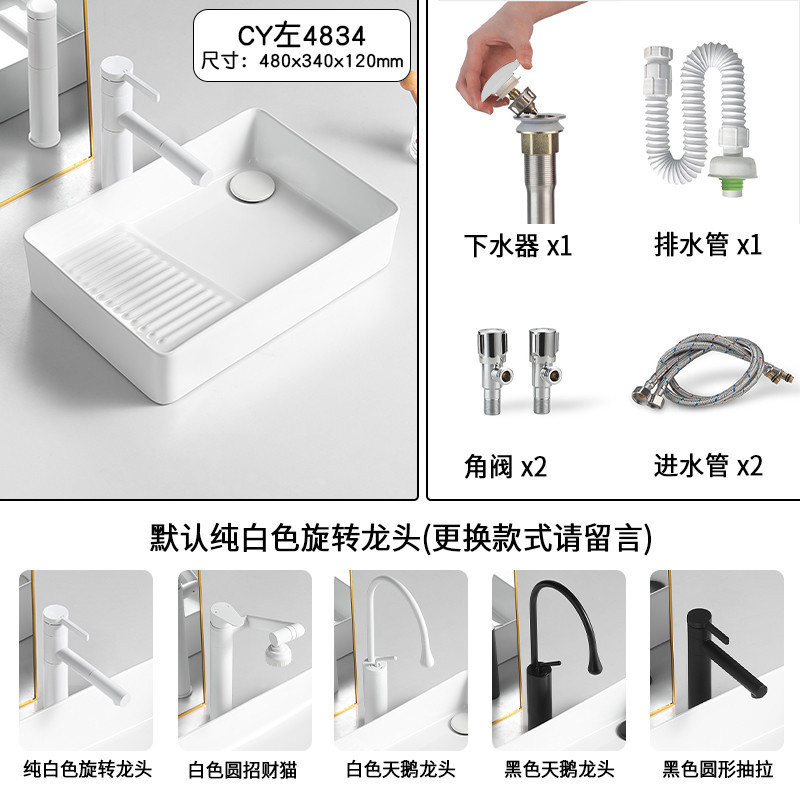 CY左4834
尺寸：480x340x120mm

下水器 x1

排水管 x1

角阀 x2

进水管 x2

默认纯白色旋转龙头(更换款式请留言)

纯白色旋转龙头

白色圆招财猫

白色天鹅龙头

黑色天鹅龙头

黑色圆形抽拉