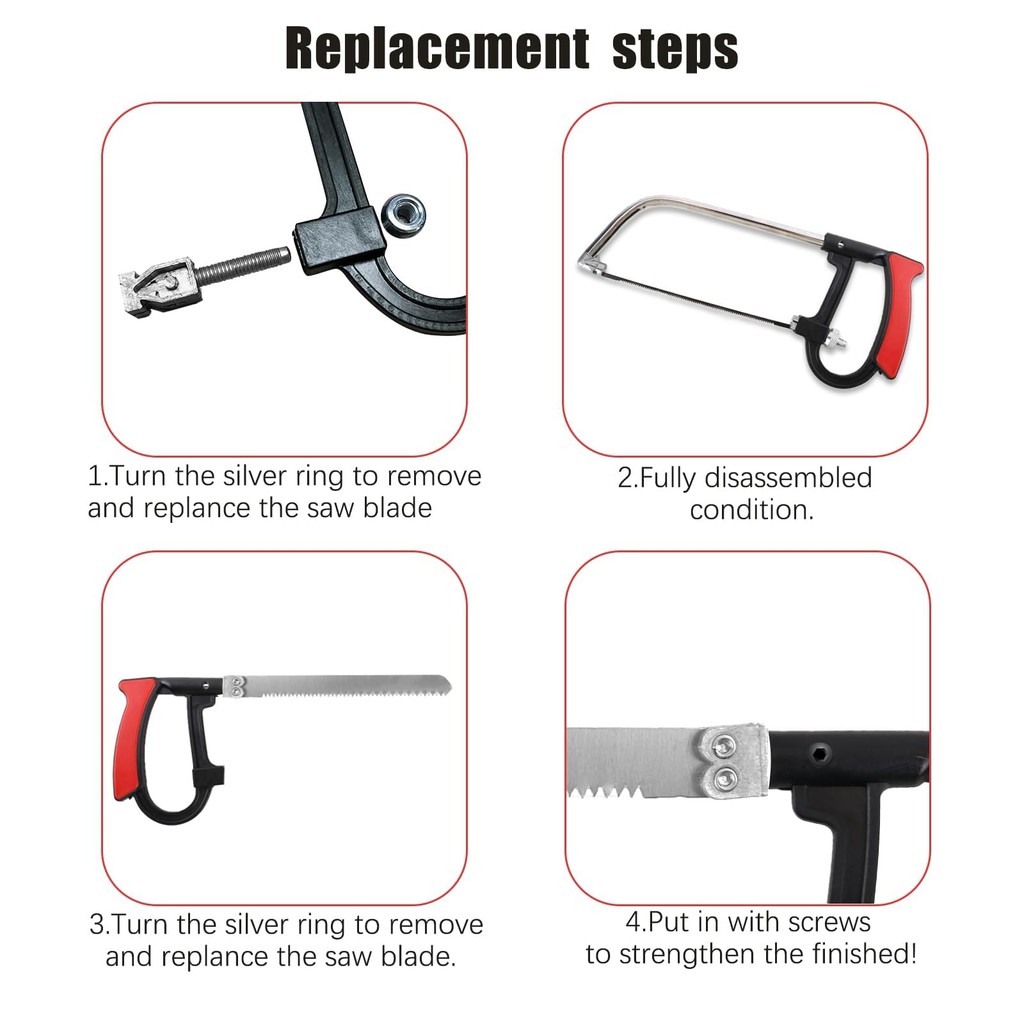 Replacement steps

1.Turn the silver ring to remove and replance the saw blade

2.Fully disassembled condition.

3.Turn the silver ring to remove and replance the saw blade.

4.Put in with screws to strengthen the finished!