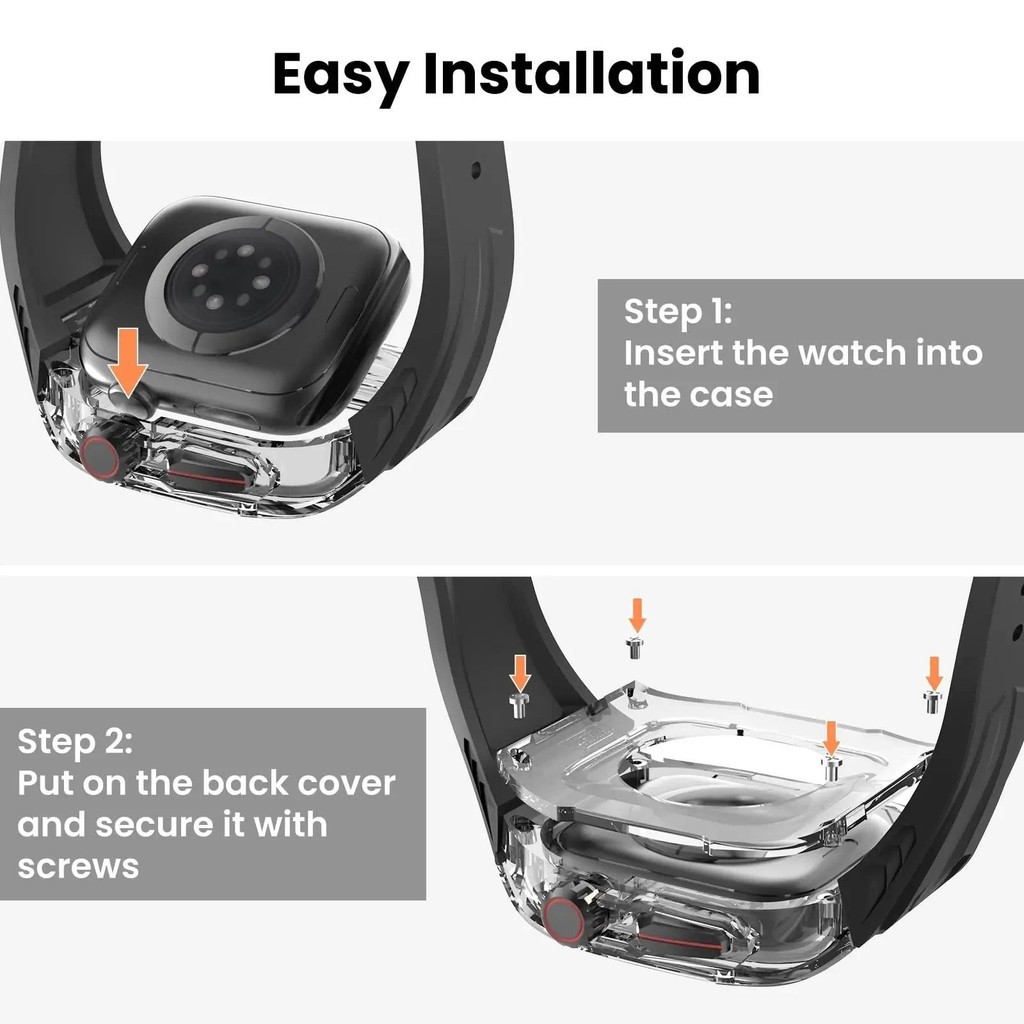 Easy Installation

Step 1:
Insert the watch into the case

Step 2:
Put on the back cover and secure it with screws