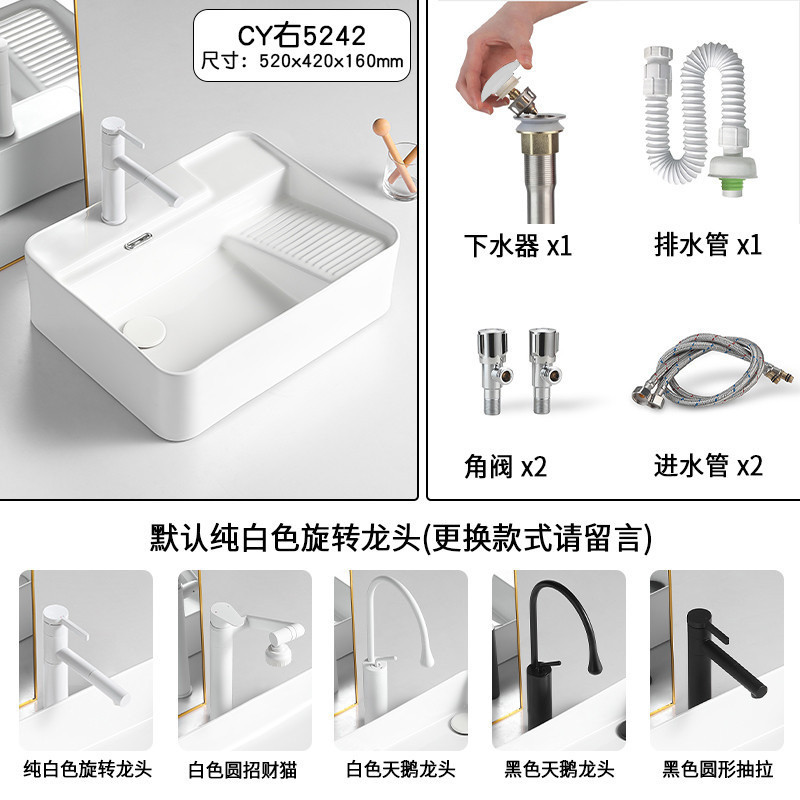 CY右5242
尺寸：520x420x160mm

下水器 x1

排水管 x1

角阀 x2

进水管 x2

默认纯白色旋转龙头(更换款式请留言)

纯白色旋转龙头

白色圆招财猫

白色天鹅龙头

黑色天鹅龙头

黑色圆形抽拉