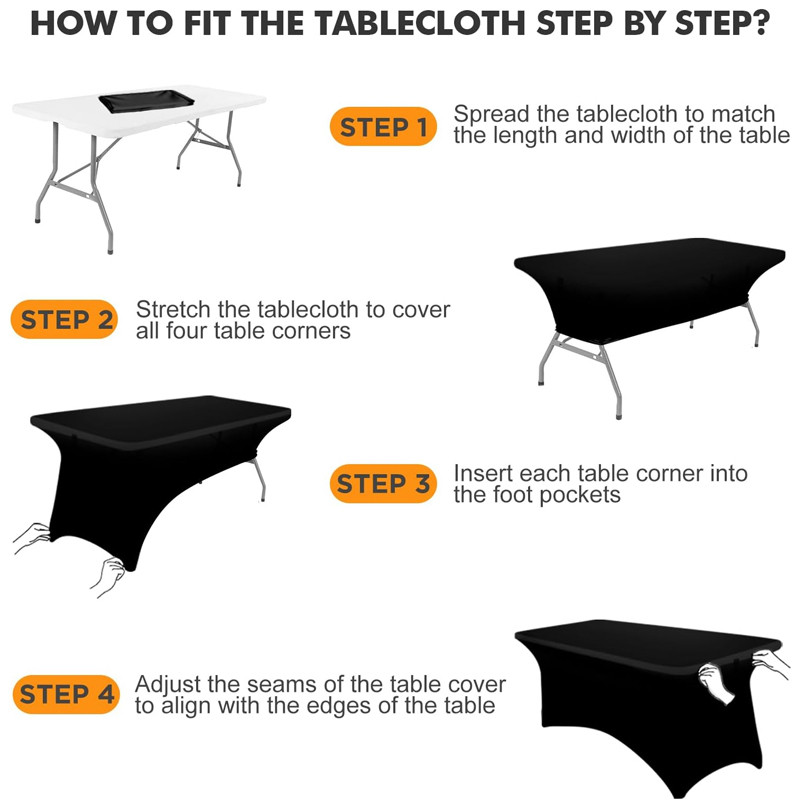 HOW TO FIT THE TABLECLOTH STEP BY STEP?

STEP 1 Spread the tablecloth to match the length and width of the table

STEP 2 Stretch the tablecloth to cover all four table corners

STEP 3 Insert each table corner into the foot pockets

STEP 4 Adjust the seams of the table cover to align with the edges of the table