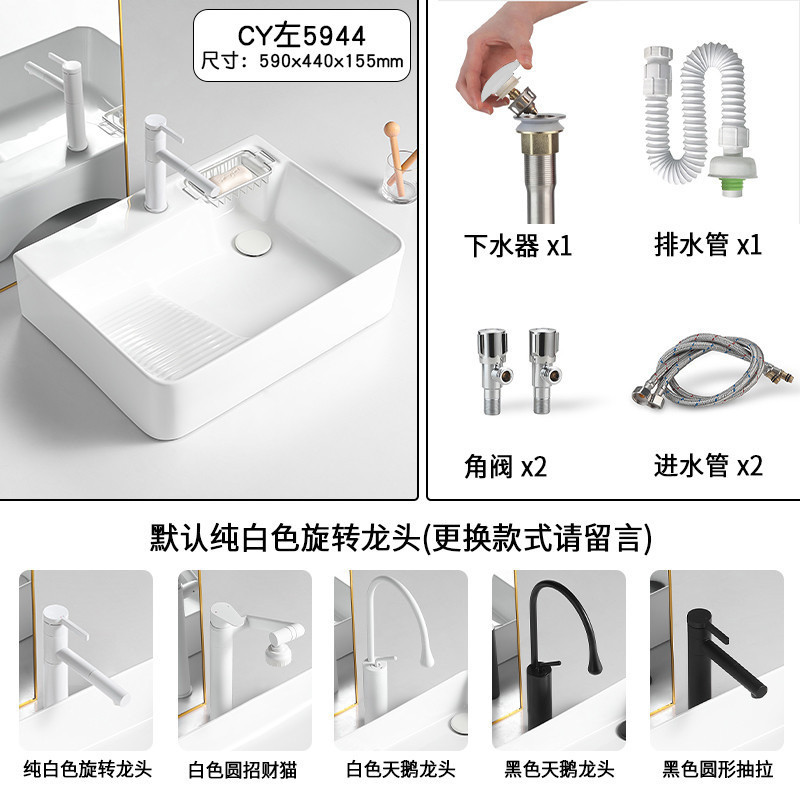 CY左5944
尺寸：590x440x155mm

下水器 x1

排水管 x1

角阀 x2

进水管 x2

默认纯白色旋转龙头(更换款式请留言)

纯白色旋转龙头

白色圆招财猫

白色天鹅龙头

黑色天鹅龙头

黑色圆形抽拉