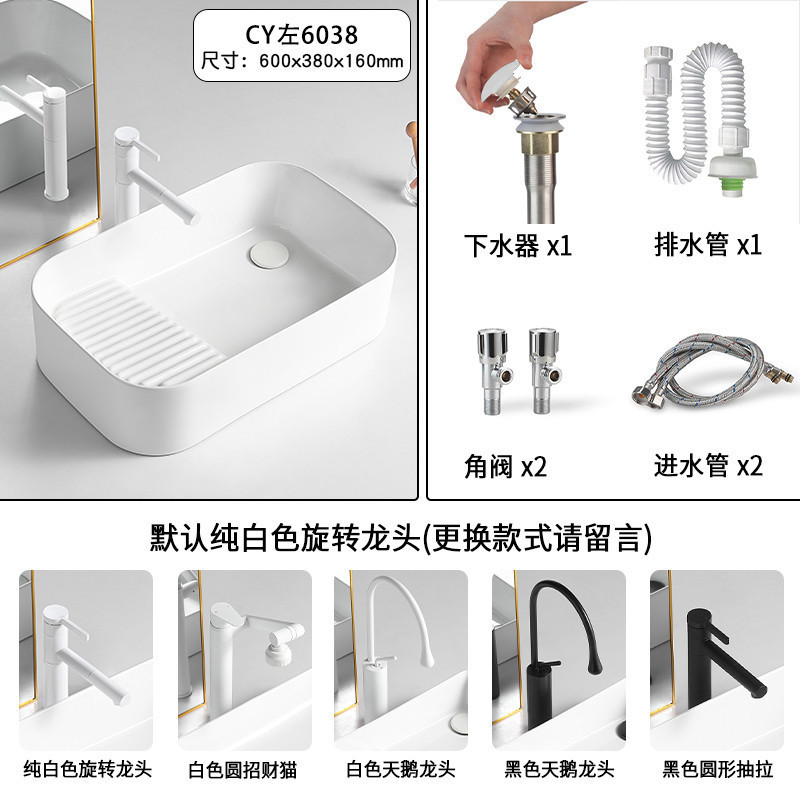 CY左6038
尺寸：600x380x160mm

下水器 x1

排水管 x1

角阀 x2

进水管 x2

默认纯白色旋转龙头(更换款式请留言)

纯白色旋转龙头

白色圆招财猫

白色天鹅龙头

黑色天鹅龙头

黑色圆形抽拉