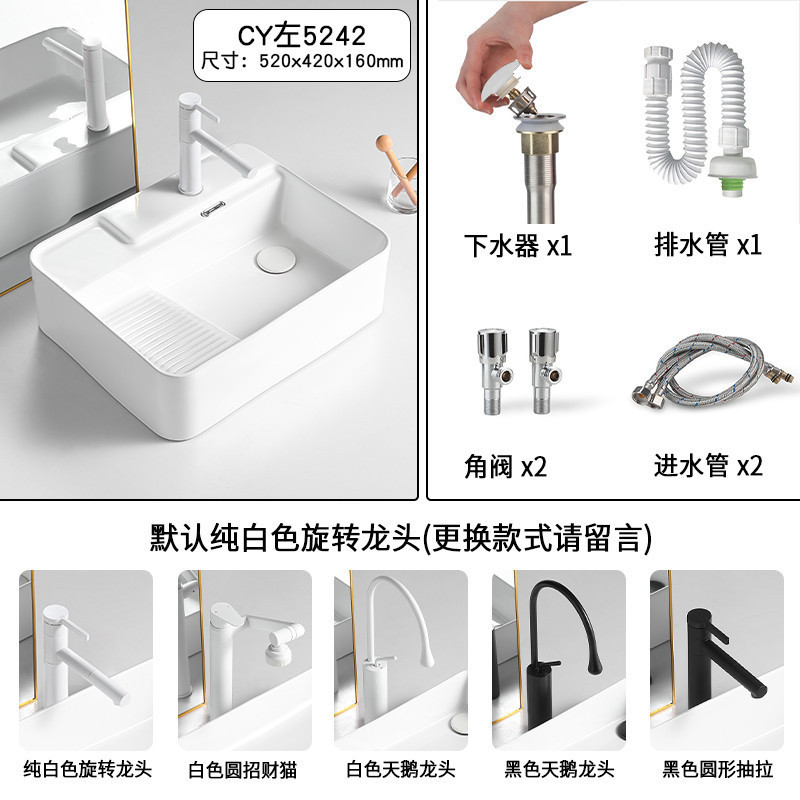 CY左5242
尺寸：520x420x160mm

下水器 x1

排水管 x1

角阀 x2

进水管 x2

默认纯白色旋转龙头(更换款式请留言)

纯白色旋转龙头

白色圆招财猫

白色天鹅龙头

黑色天鹅龙头

黑色圆形抽拉