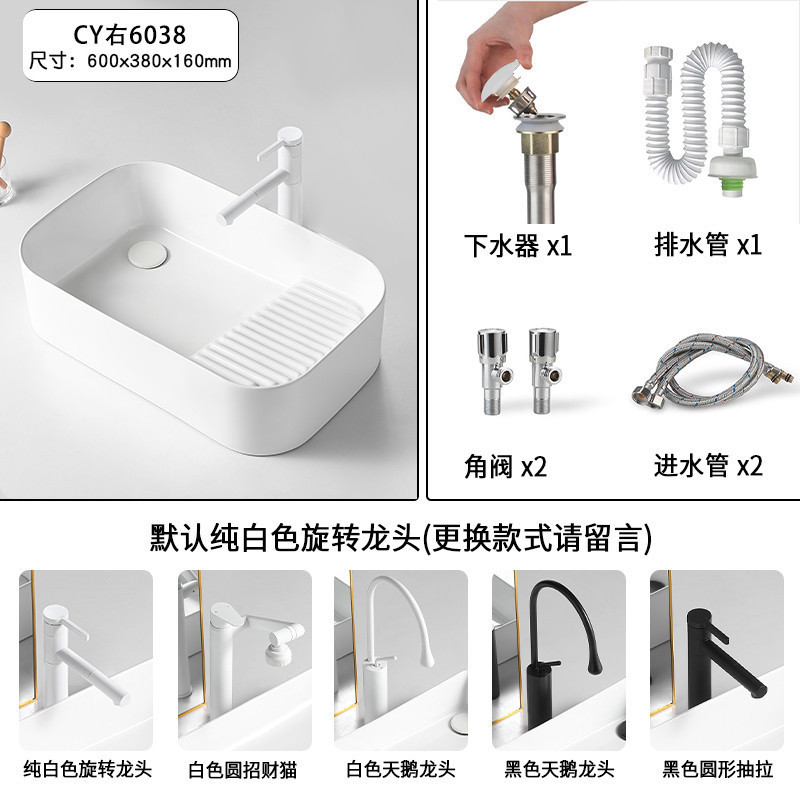 CY右6038
尺寸：600x380x160mm

下水器 x1

排水管 x1

角阀 x2

进水管 x2

默认纯白色旋转龙头(更换款式请留言)

纯白色旋转龙头

白色圆招财猫

白色天鹅龙头

黑色天鹅龙头

黑色圆形抽拉