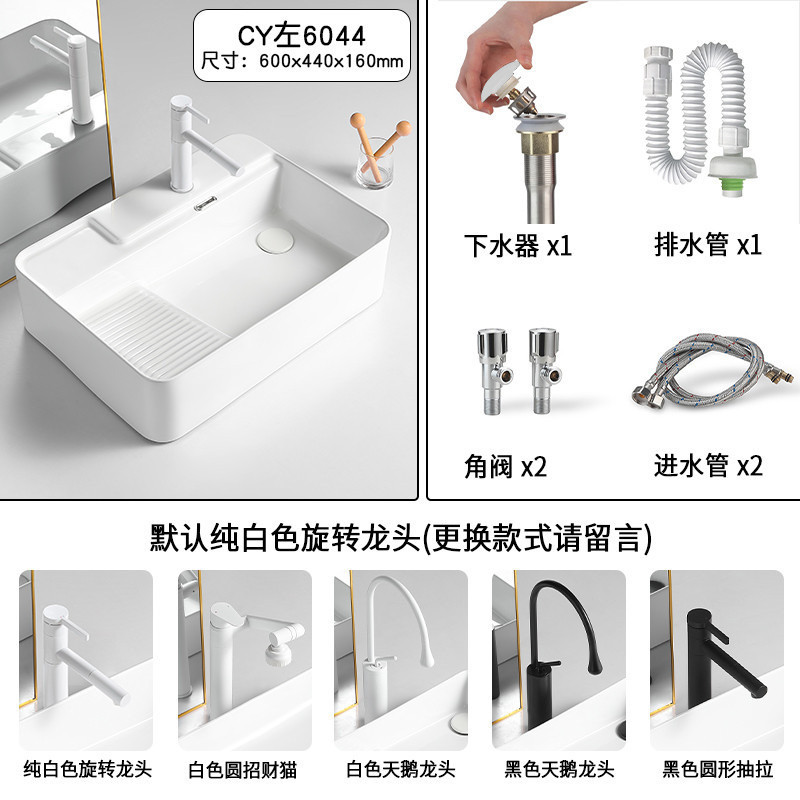 CY左6044
尺寸：600x440x160mm

下水器 x1

排水管 x1

角阀 x2

进水管 x2

默认纯白色旋转龙头(更换款式请留言)

纯白色旋转龙头

白色圆招财猫

白色天鹅龙头

黑色天鹅龙头

黑色圆形抽拉