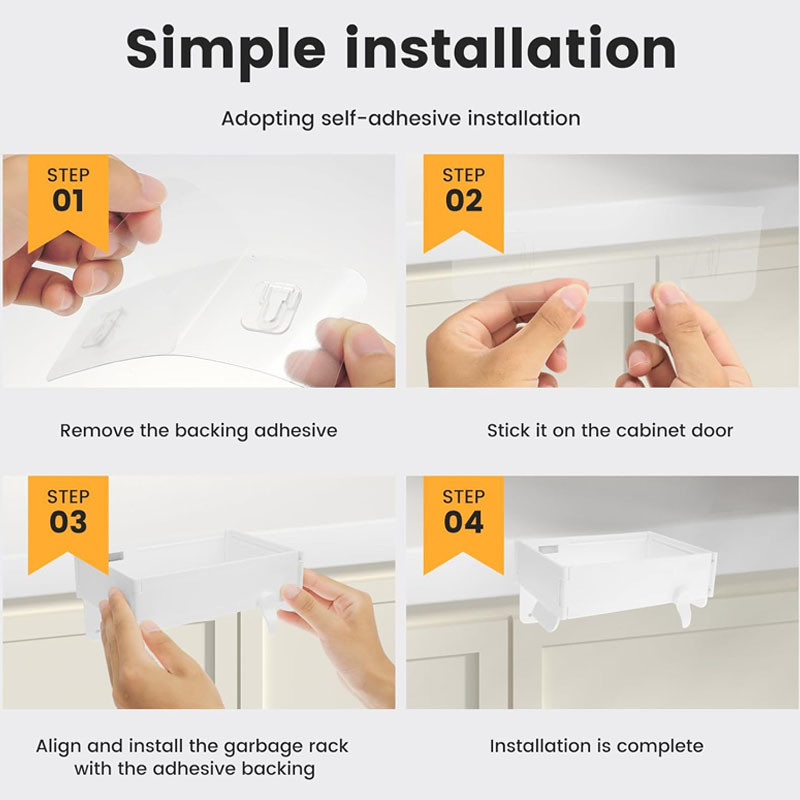 Simple installation

Adopting self-adhesive installation

STEP
01

Remove the backing adhesive

STEP
02

Stick it on the cabinet door

STEP
03

Align and install the garbage rack with the adhesive backing

STEP
04

Installation is complete