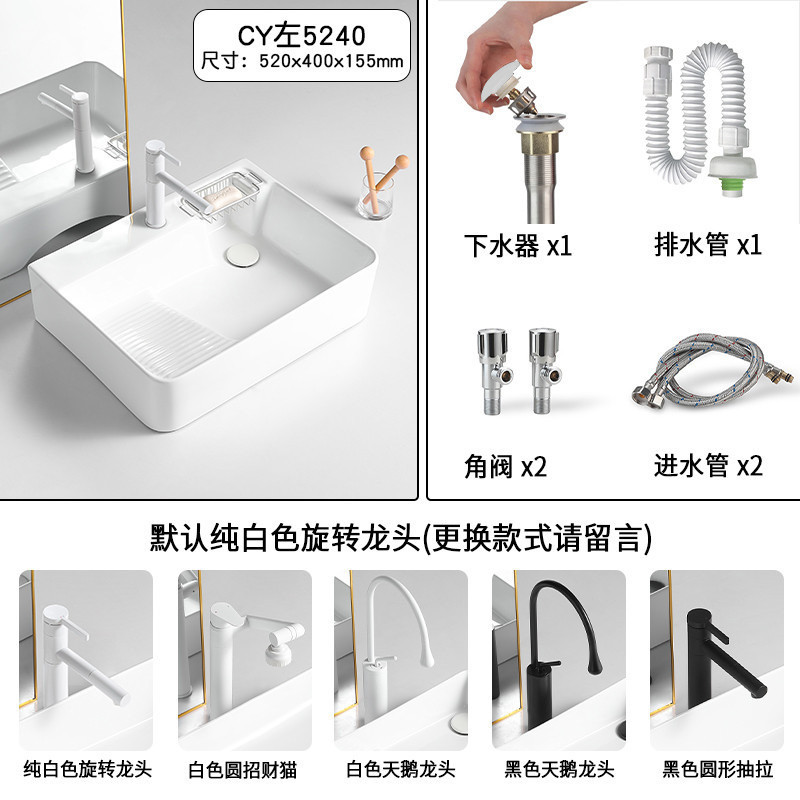 CY左5240
尺寸：520x400x155mm

下水器 x1

排水管 x1

角阀 x2

进水管 x2

默认纯白色旋转龙头(更换款式请留言)

纯白色旋转龙头

白色圆招财猫

白色天鹅龙头

黑色天鹅龙头

黑色圆形抽拉