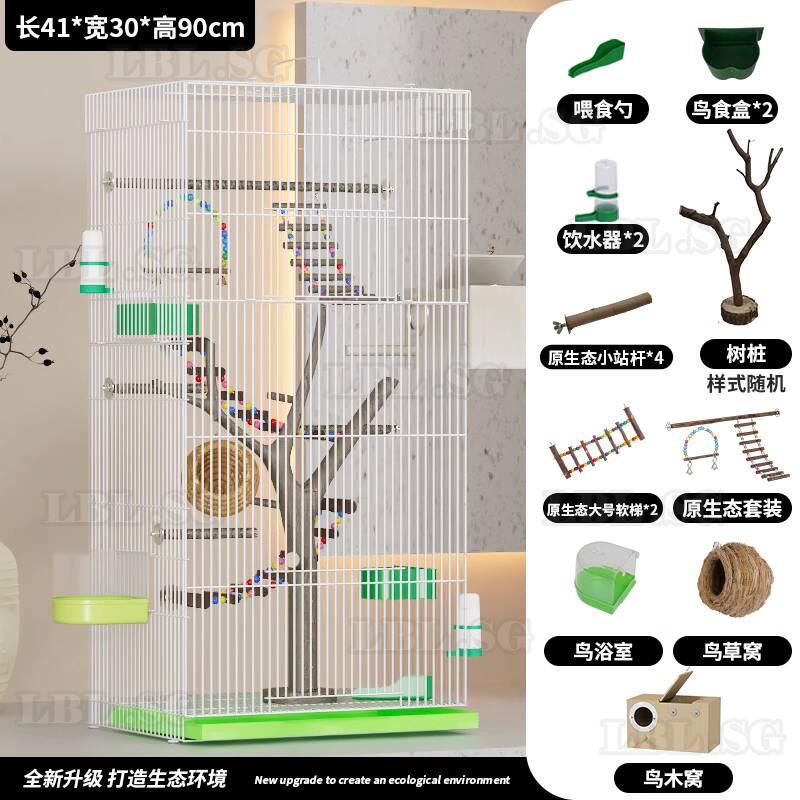 长41*宽30*高90cm

LBL.SG

喂食勺

鸟食盒*2

饮水器*2

原生态小站杆*4

树桩
样式随机

原生态大号软梯*2

原生态套装

鸟浴室

鸟草窝

鸟木窝

全新升级 打造生态环境

New upgrade to create an ecological environment