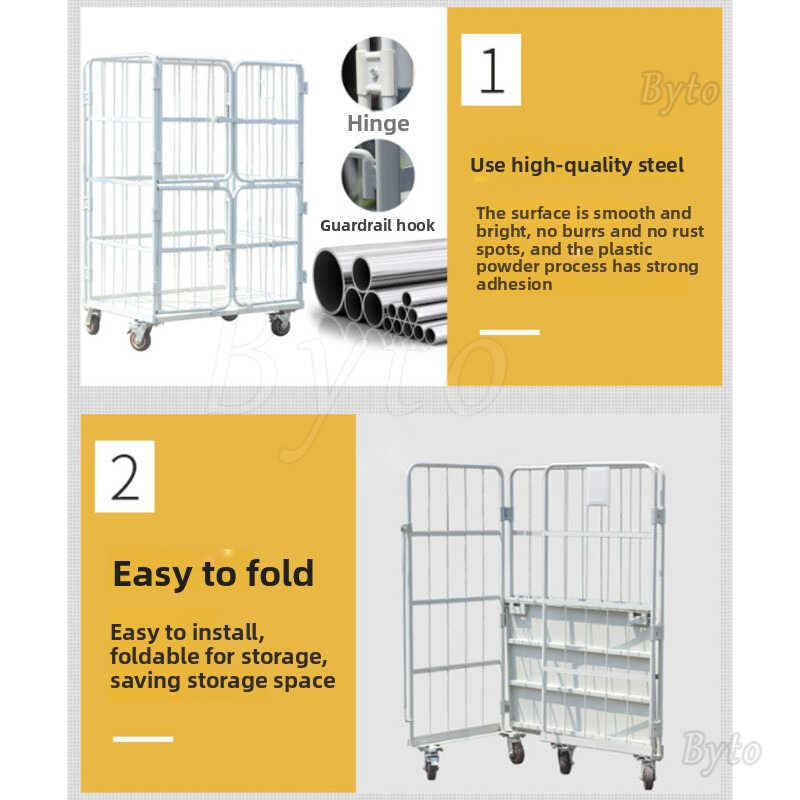 Hinge

Guardrail hook

1

Byto

Use high-quality steel

The surface is smooth and bright, no burrs and no rust spots, and the plastic powder process has strong adhesion

Byto

2

Easy to fold

Easy to install, foldable for storage, saving storage space

Byto