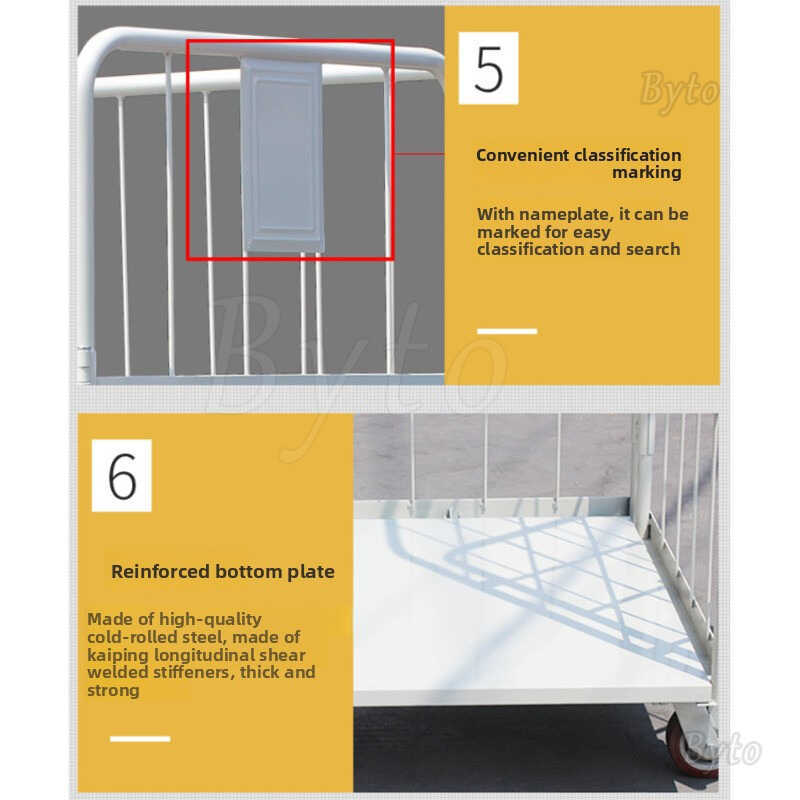 5

Byto

Convenient classification marking

With nameplate, it can be marked for easy classification and search

Byto

6

Reinforced bottom plate

Made of high-quality cold-rolled steel, made of kaiping longitudinal shear welded stiffeners, thick and strong

Byto