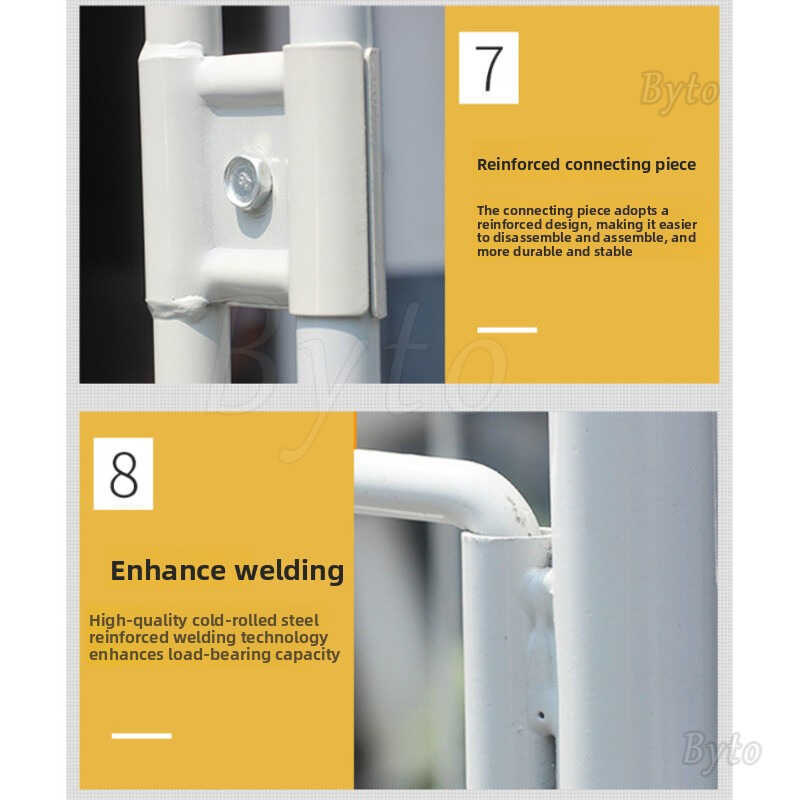 7

Byto

Reinforced connecting piece

The connecting piece adopts a reinforced design, making it easier to disassemble and assemble, and more durable and stable

Byto

8

Enhance welding

High-quality cold-rolled steel reinforced welding technology enhances load-bearing capacity

Byto