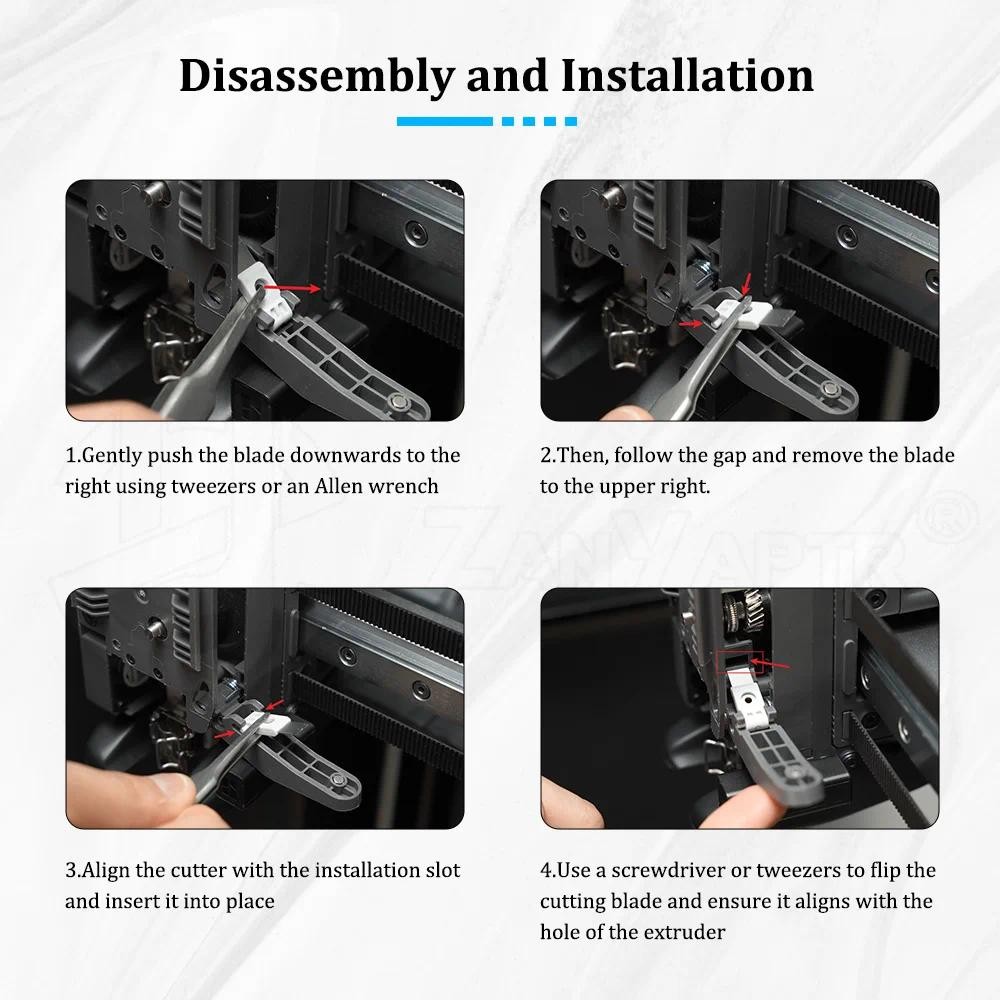 Disassembly and Installation

1.Gently push the blade downwards to the right using tweezers or an Allen wrench

2.Then, follow the gap and remove the blade to the upper right.

ZANYAPTR®

3.Align the cutter with the installation slot and insert it into place

4.Use a screwdriver or tweezers to flip the cutting blade and ensure it aligns with the hole of the extruder