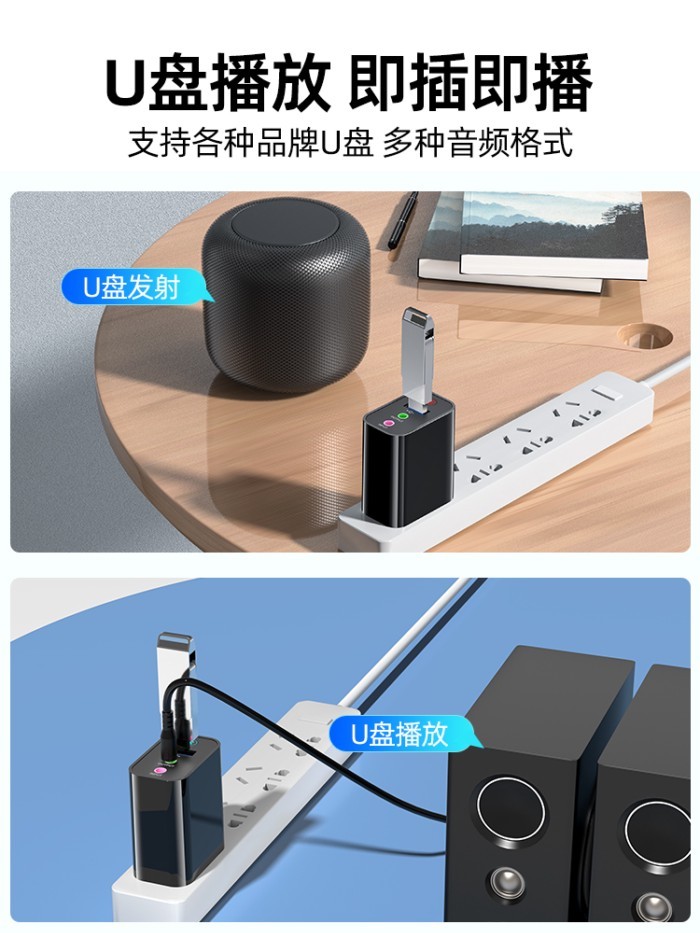 U盘播放 即插即播
支持各种品牌U盘 多种音频格式

U盘发射

U盘播放