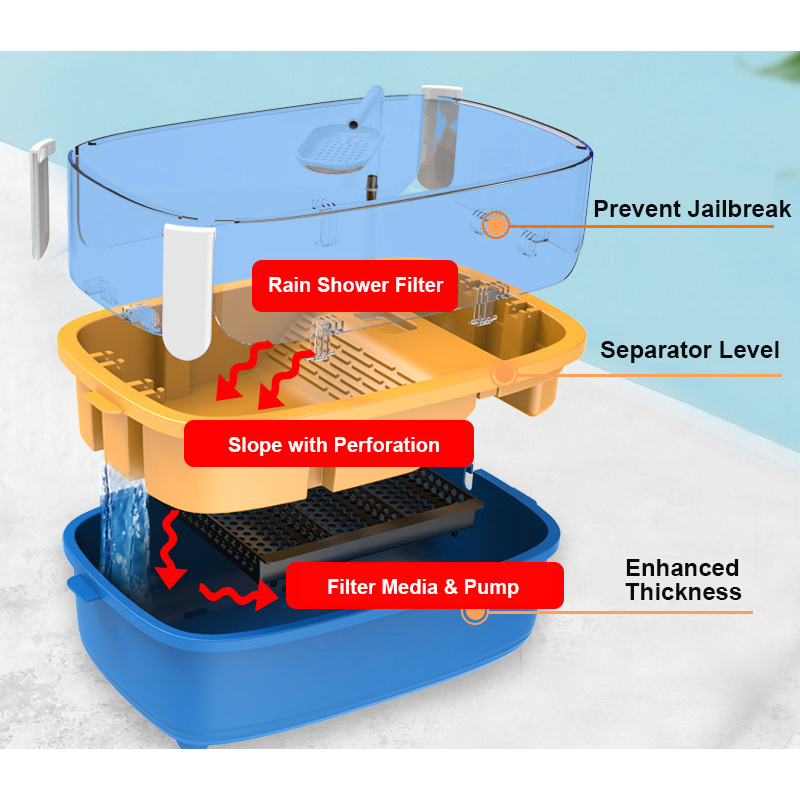 Prevent Jailbreak

Rain Shower Filter

Separator Level

Slope with Perforation

Enhanced Thickness

Filter Media & Pump