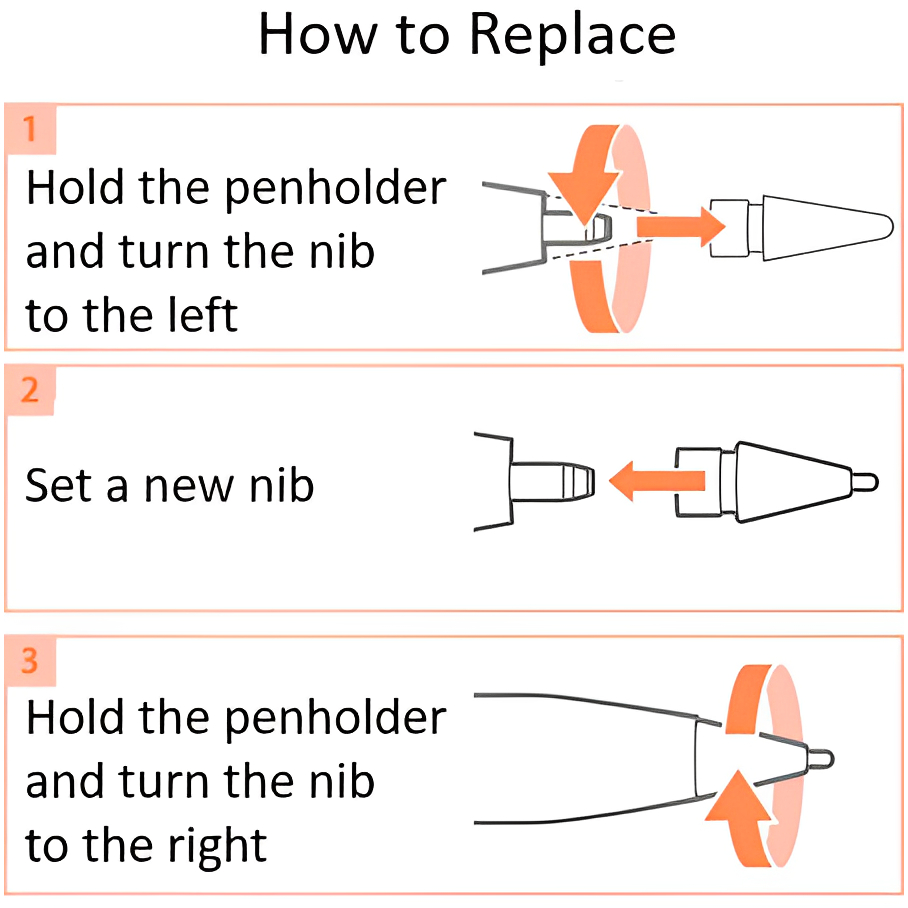 How to Replace

1

Hold the penholder and turn the nib to the left

2

Set a new nib

3

Hold the penholder and turn the nib to the right