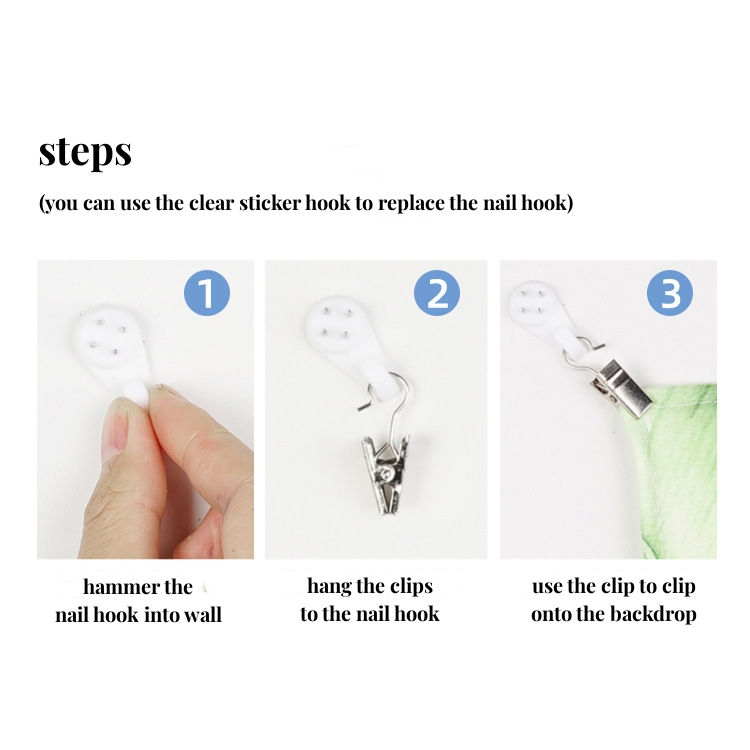 steps

(you can use the clear sticker hook to replace the nail hook)

1

hammer the nail hook into wall

2

hang the clips to the nail hook

3

use the clip to clip onto the backdrop