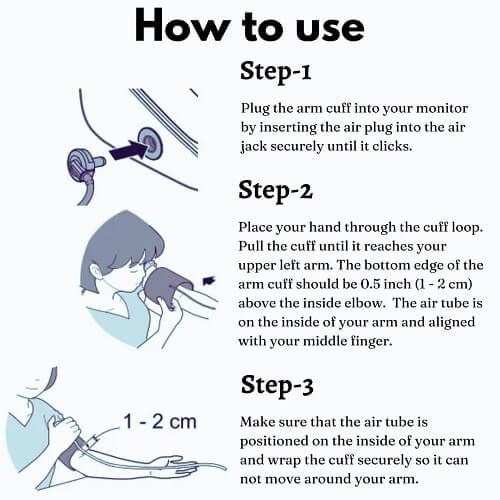 How to use

Step-1

Plug the arm cuff into your monitor by inserting the air plug into the air jack securely until it clicks.

Step-2

Place your hand through the cuff loop. Pull the cuff until it reaches your upper left arm. The bottom edge of the arm cuff should be 0.5 inch (1 - 2 cm) above the inside elbow. The air tube is on the inside of your arm and aligned with your middle finger.

Step-3

1 - 2 cm

Make sure that the air tube is positioned on the inside of your arm and wrap the cuff securely so it can not move around your arm.