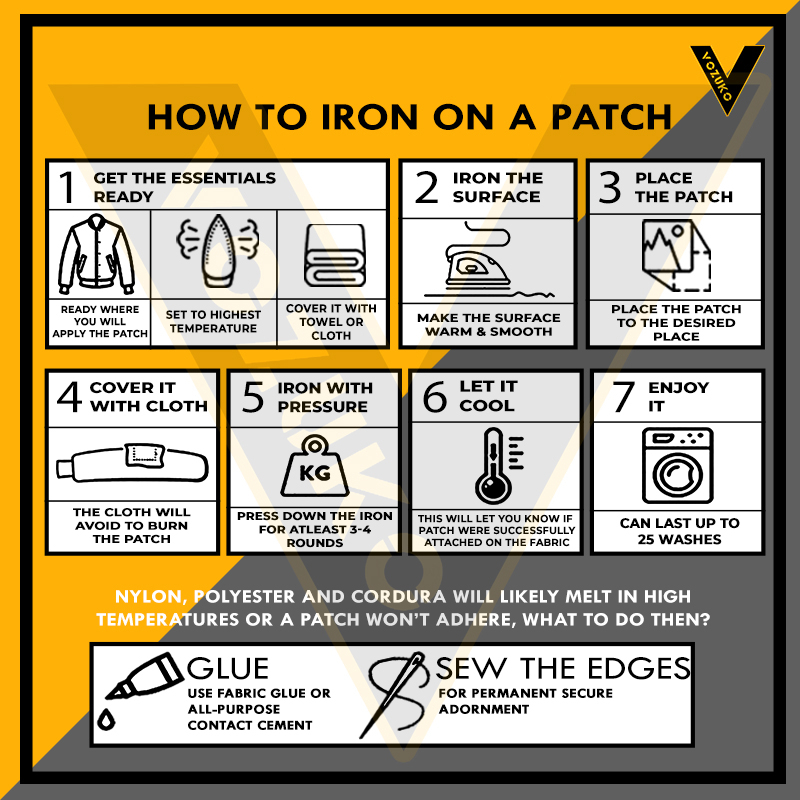 VOZUKO

HOW TO IRON ON A PATCH

1 GET THE ESSENTIALS READY

READY WHERE YOU WILL APPLY THE PATCH

SET TO HIGHEST TEMPERATURE

COVER IT WITH TOWEL OR CLOTH

2 IRON THE SURFACE

MAKE THE SURFACE WARM & SMOOTH

3 PLACE THE PATCH

PLACE THE PATCH TO THE DESIRED PLACE

4 COVER IT WITH CLOTH

THE CLOTH WILL AVOID TO BURN THE PATCH

5 IRON WITH PRESSURE

KG

PRESS DOWN THE IRON FOR ATLEAST 3-4 ROUNDS

6 LET IT COOL

THIS WILL LET YOU KNOW IF PATCH WERE SUCCESSFULLY ATTACHED ON THE FABRIC

7 ENJOY IT

CAN LAST UP TO 25 WASHES

NYLON, POLYESTER AND CORDURA WILL LIKELY MELT IN HIGH TEMPERATURES OR A PATCH WON'T ADHERE, WHAT TO DO THEN?

GLUE
USE FABRIC GLUE OR ALL-PURPOSE CONTACT CEMENT

SEW THE EDGES
FOR PERMANENT SECURE ADORNMENT