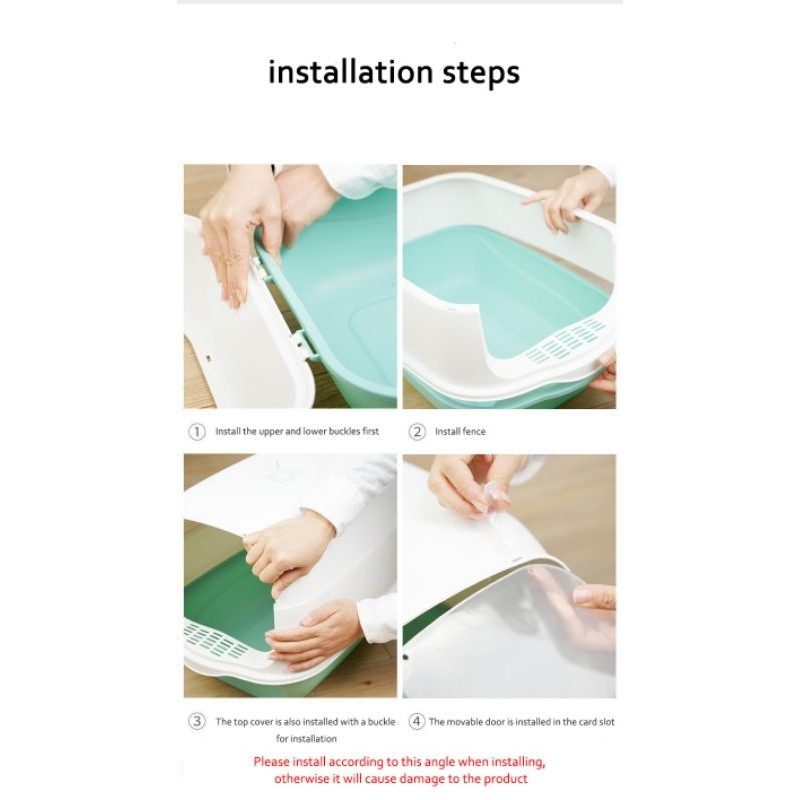 installation steps

① Install the upper and lower buckles first

② Install fence

③ The top cover is also installed with a buckle for installation

④ The movable door is installed in the card slot

Please install according to this angle when installing, otherwise it will cause damage to the product