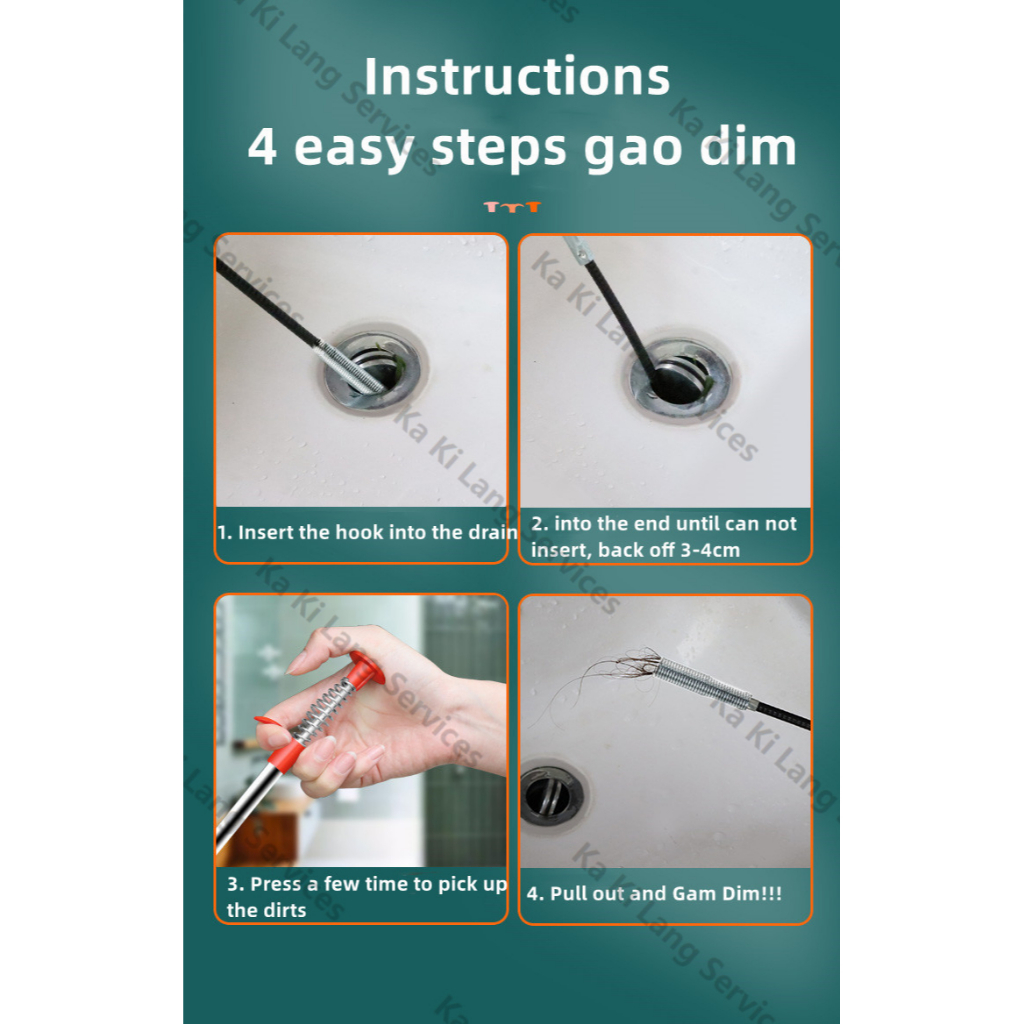 Instructions
4 easy steps gao dim

1. Insert the hook into the drain

2. into the end until can not insert, back off 3-4cm

3. Press a few time to pick up the dirts

4. Pull out and Gam Dim!!!

Ka Ki Lang Services