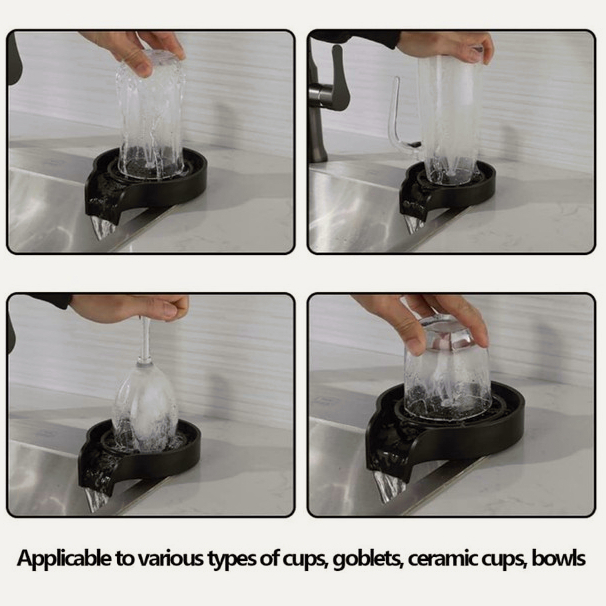 Applicable to various types of cups, goblets, ceramic cups, bowls