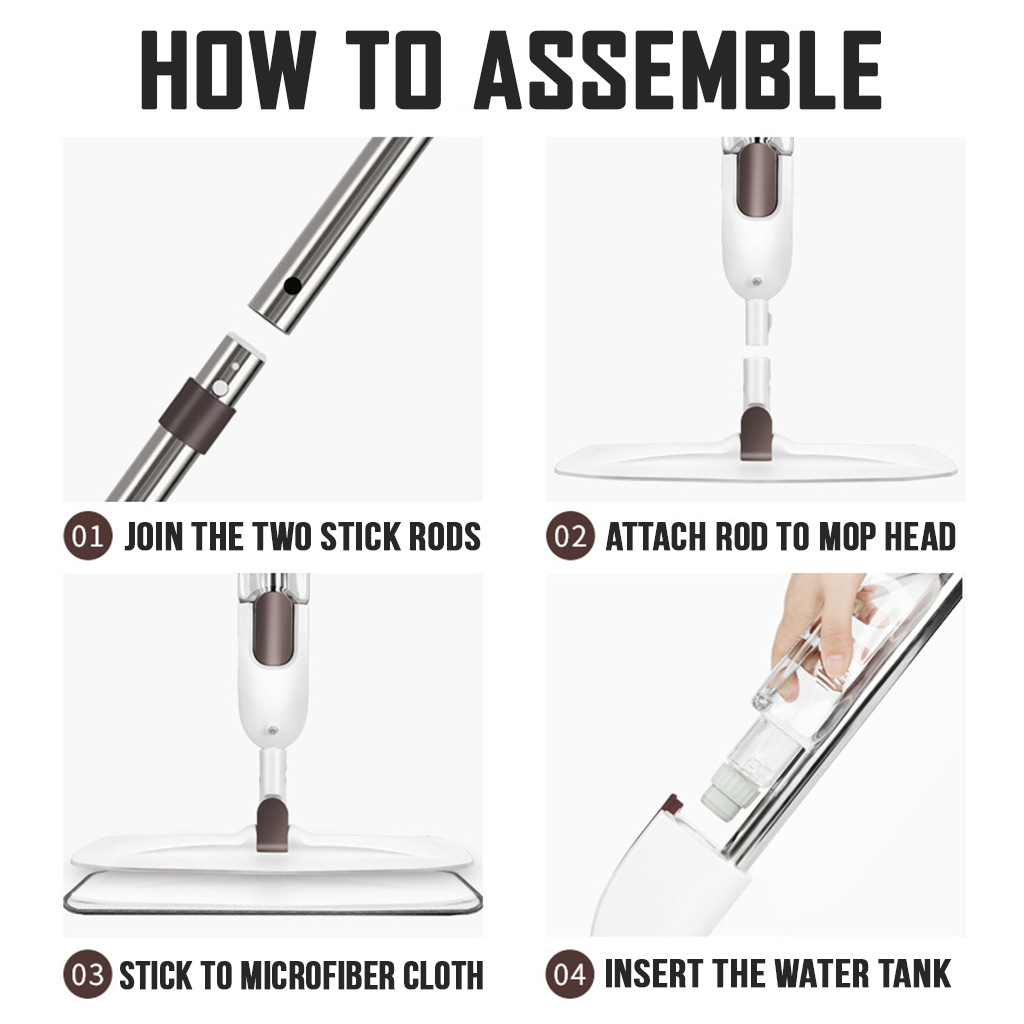 HOW TO ASSEMBLE

01 JOIN THE TWO STICK RODS

02 ATTACH ROD TO MOP HEAD

03 STICK TO MICROFIBER CLOTH

04 INSERT THE WATER TANK