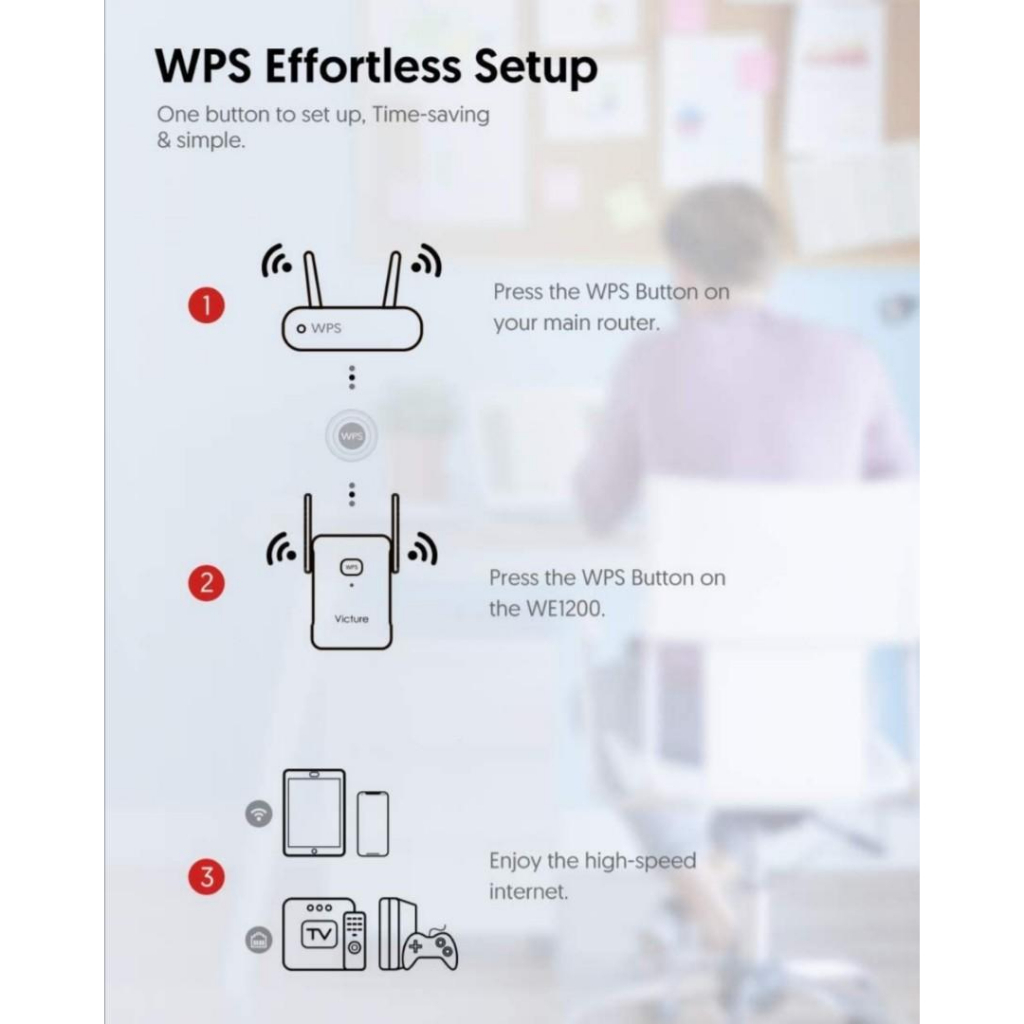 WPS Effortless Setup
One button to set up, Time-saving & simple.

1
WPS
Press the WPS Button on your main router.

WPS

2
WPS
Victure
Press the WPS Button on the WE1200.

3
TV
Enjoy the high-speed internet.