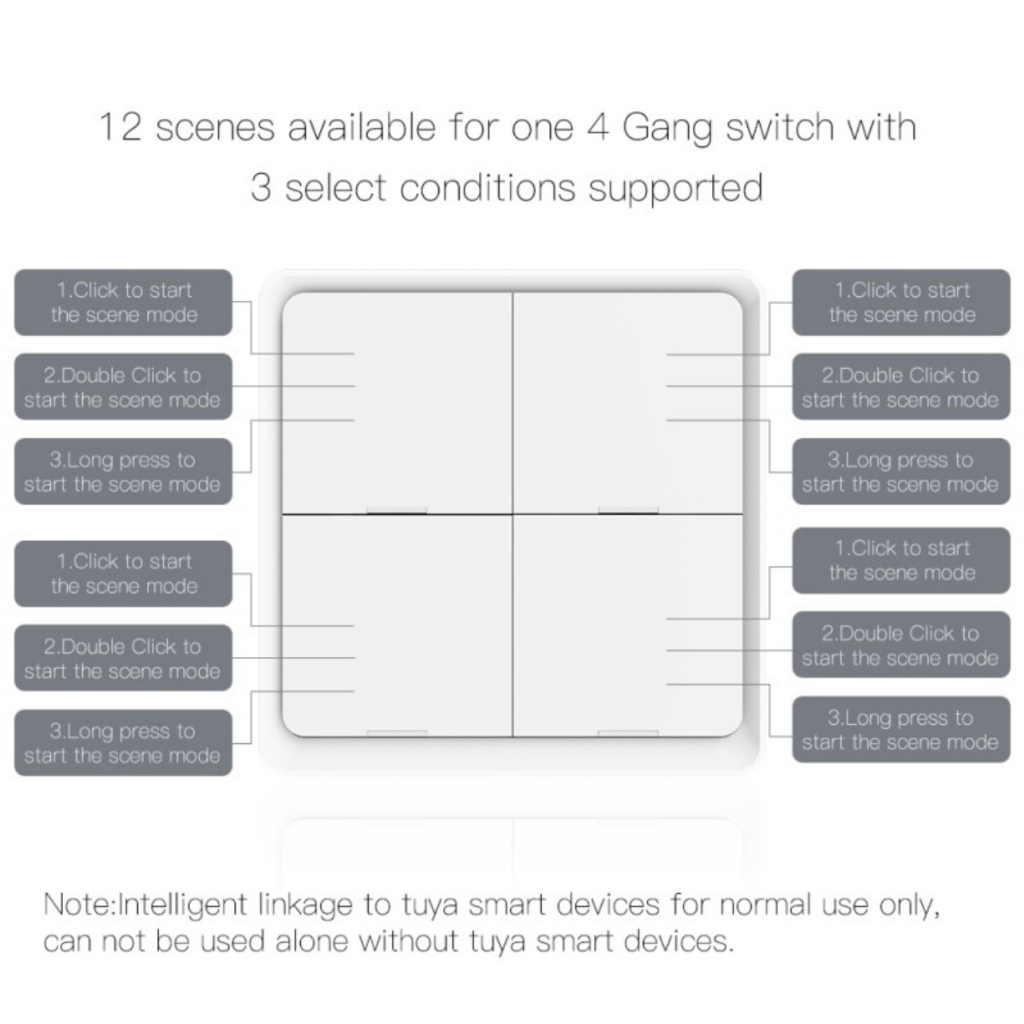 12 scenes available for one 4 Gang switch with 3 select conditions supported

1.Click to start the scene mode

2.Double Click to start the scene mode

3.Long press to start the scene mode

1.Click to start the scene mode

2.Double Click to start the scene mode

3.Long press to start the scene mode

1.Click to start the scene mode

2.Double Click to start the scene mode

3.Long press to start the scene mode

1.Click to start the scene mode

2.Double Click to start the scene mode

3.Long press to start the scene mode

Note:Intelligent linkage to tuya smart devices for normal use only, can not be used alone without tuya smart devices.