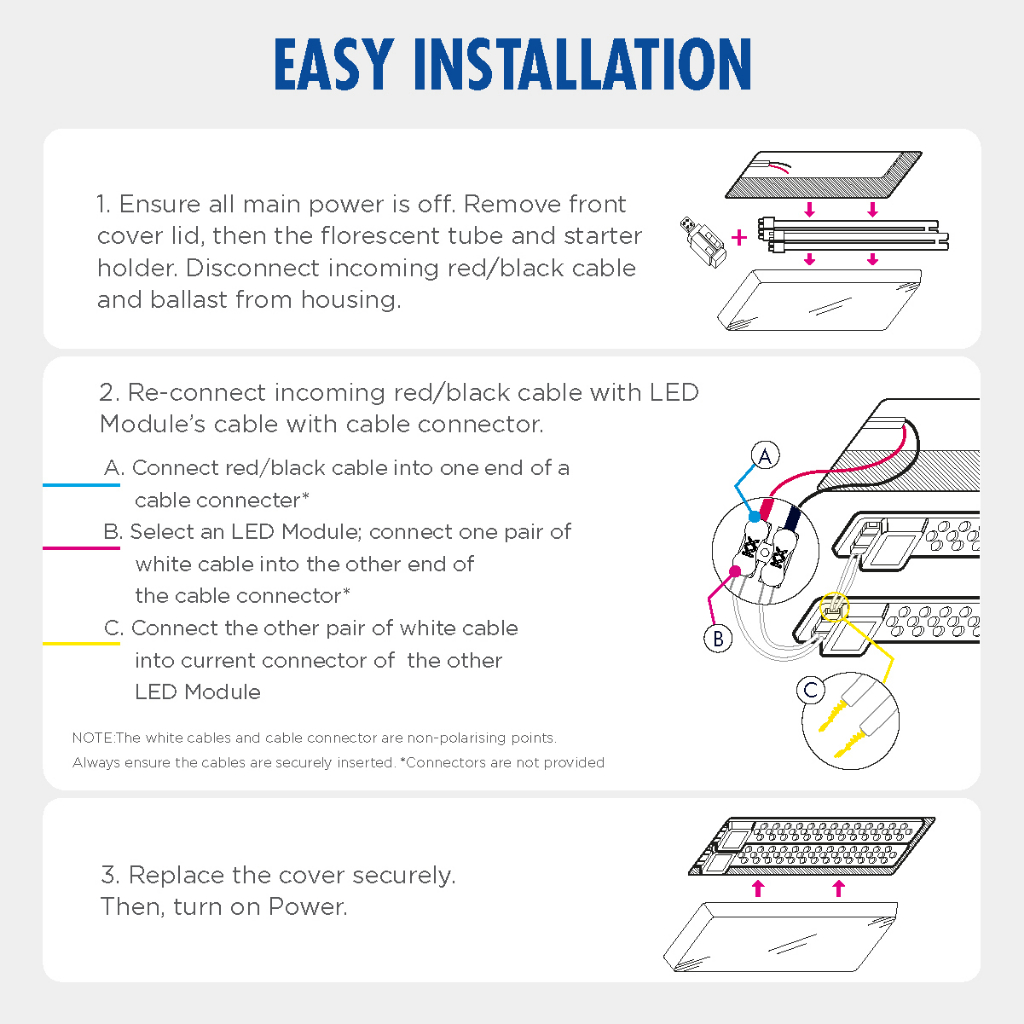 EASY INSTALLATION

1. Ensure all main power is off. Remove front cover lid, then the florescent tube and starter holder. Disconnect incoming red/black cable and ballast from housing.

2. Re-connect incoming red/black cable with LED Module's cable with cable connector.

A. Connect red/black cable into one end of a cable connecter*

B. Select an LED Module; connect one pair of white cable into the other end of the cable connector*

C. Connect the other pair of white cable into current connector of the other LED Module

NOTE:The white cables and cable connector are non-polarising points. Always ensure the cables are securely inserted. *Connectors are not provided

A

B

C

3. Replace the cover securely. Then, turn on Power.