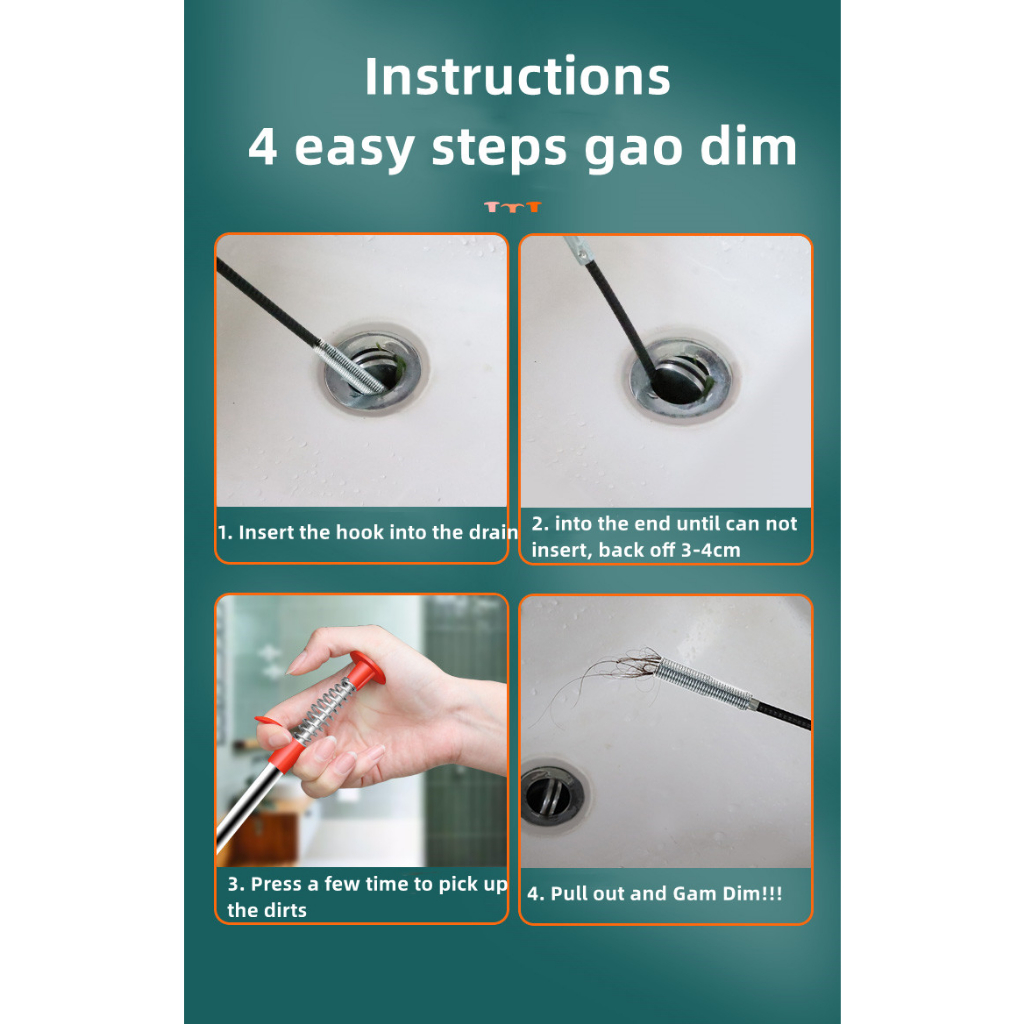 Instructions
4 easy steps gao dim

1. Insert the hook into the drain

2. into the end until can not insert, back off 3-4cm

3. Press a few time to pick up the dirts

4. Pull out and Gam Dim!!!