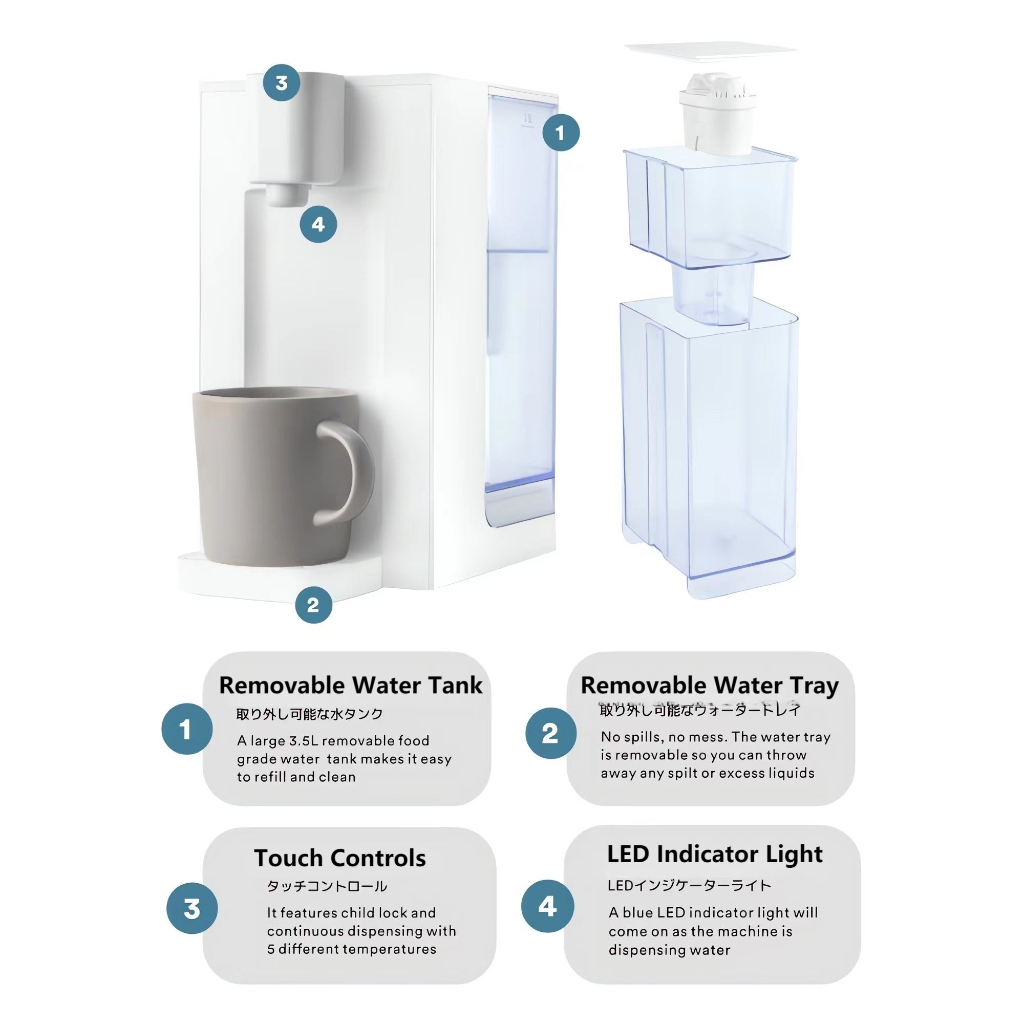 3

1

4

2

1
Removable Water Tank
取り外し可能な水タンク
A large 3.5L removable food grade water tank makes it easy to refill and clean

2
Removable Water Tray
取り外し可能なウォータートレイ
No spills, no mess. The water tray is removable so you can throw away any spilt or excess liquids

3
Touch Controls
タッチコントロール
It features child lock and continuous dispensing with 5 different temperatures

4
LED Indicator Light
LEDインジケーターライト
A blue LED indicator light will come on as the machine is dispensing water