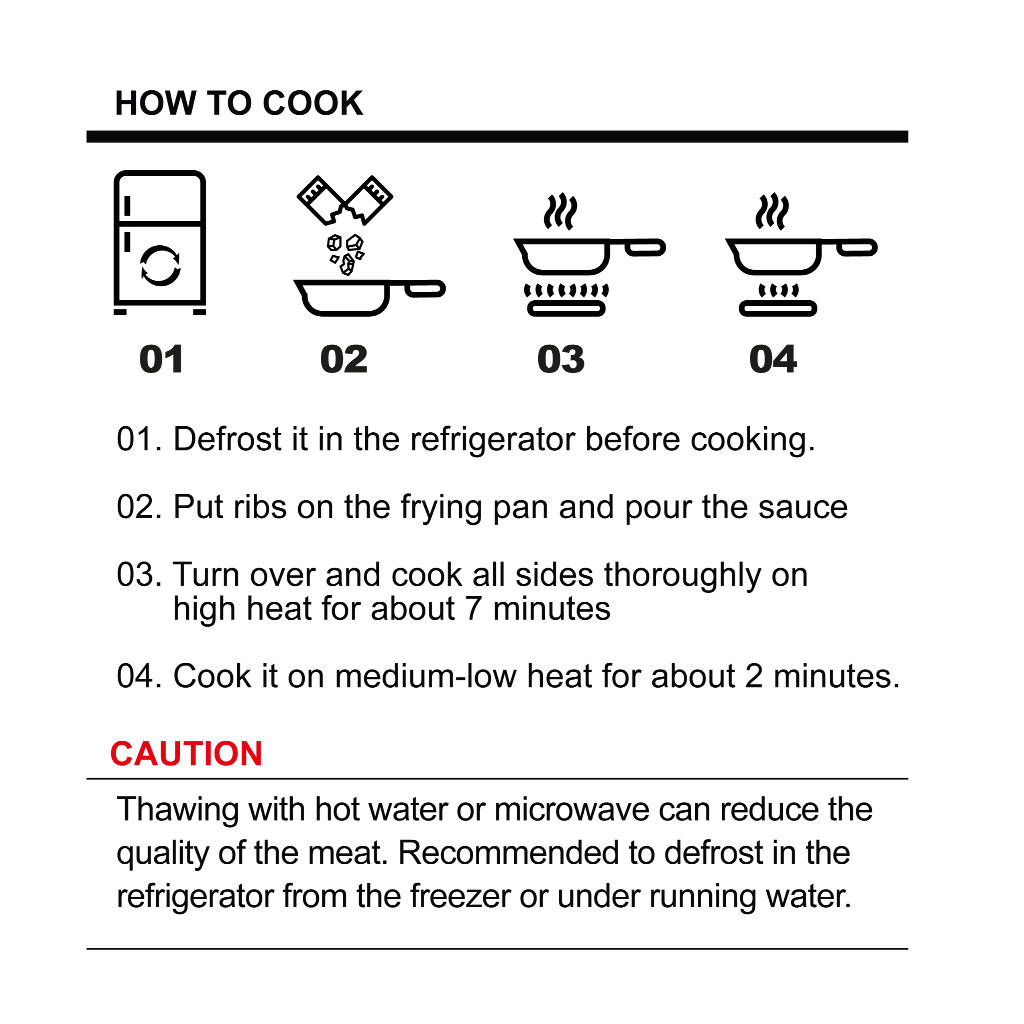 HOW TO COOK

01 02 03 04

01. Defrost it in the refrigerator before cooking.

02. Put ribs on the frying pan and pour the sauce

03. Turn over and cook all sides thoroughly on high heat for about 7 minutes

04. Cook it on medium-low heat for about 2 minutes.

CAUTION

Thawing with hot water or microwave can reduce the quality of the meat. Recommended to defrost in the refrigerator from the freezer or under running water.