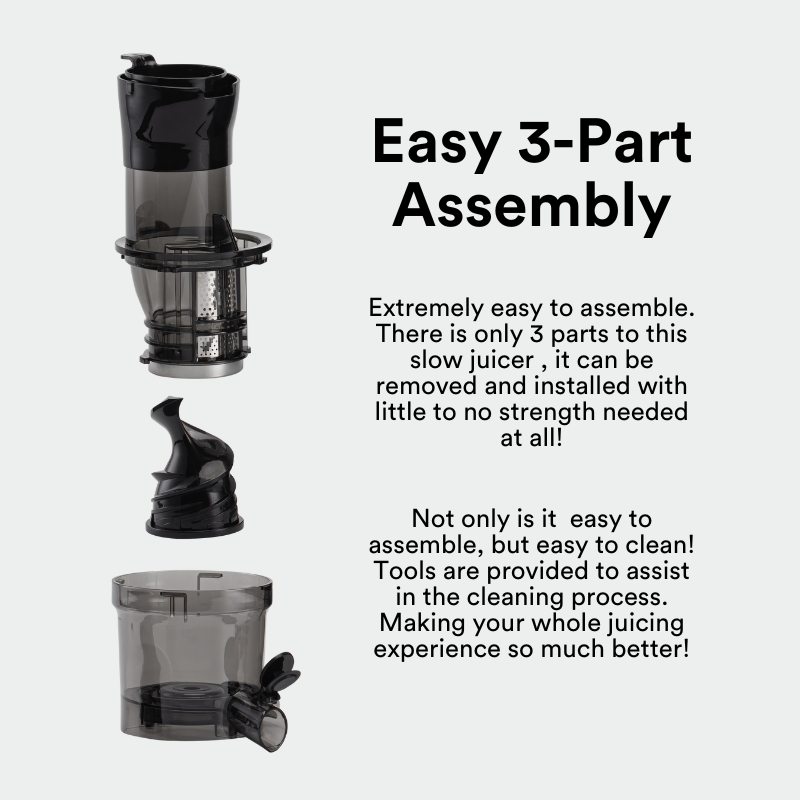 Easy 3-Part Assembly

Extremely easy to assemble. There is only 3 parts to this slow juicer , it can be removed and installed with little to no strength needed at all!

Not only is it  easy to assemble, but easy to clean! Tools are provided to assist in the cleaning process. Making your whole juicing experience so much better!