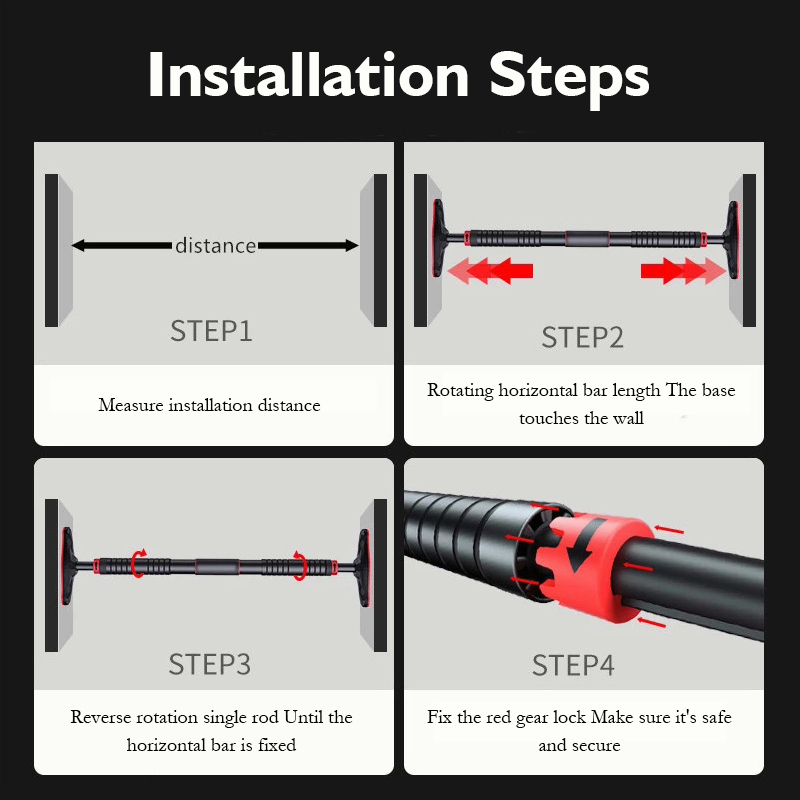 Installation Steps

distance

STEP1

Measure installation distance

STEP2

Rotating horizontal bar length The base touches the wall

STEP3

Reverse rotation single rod Until the horizontal bar is fixed

STEP4

Fix the red gear lock Make sure it's safe and secure