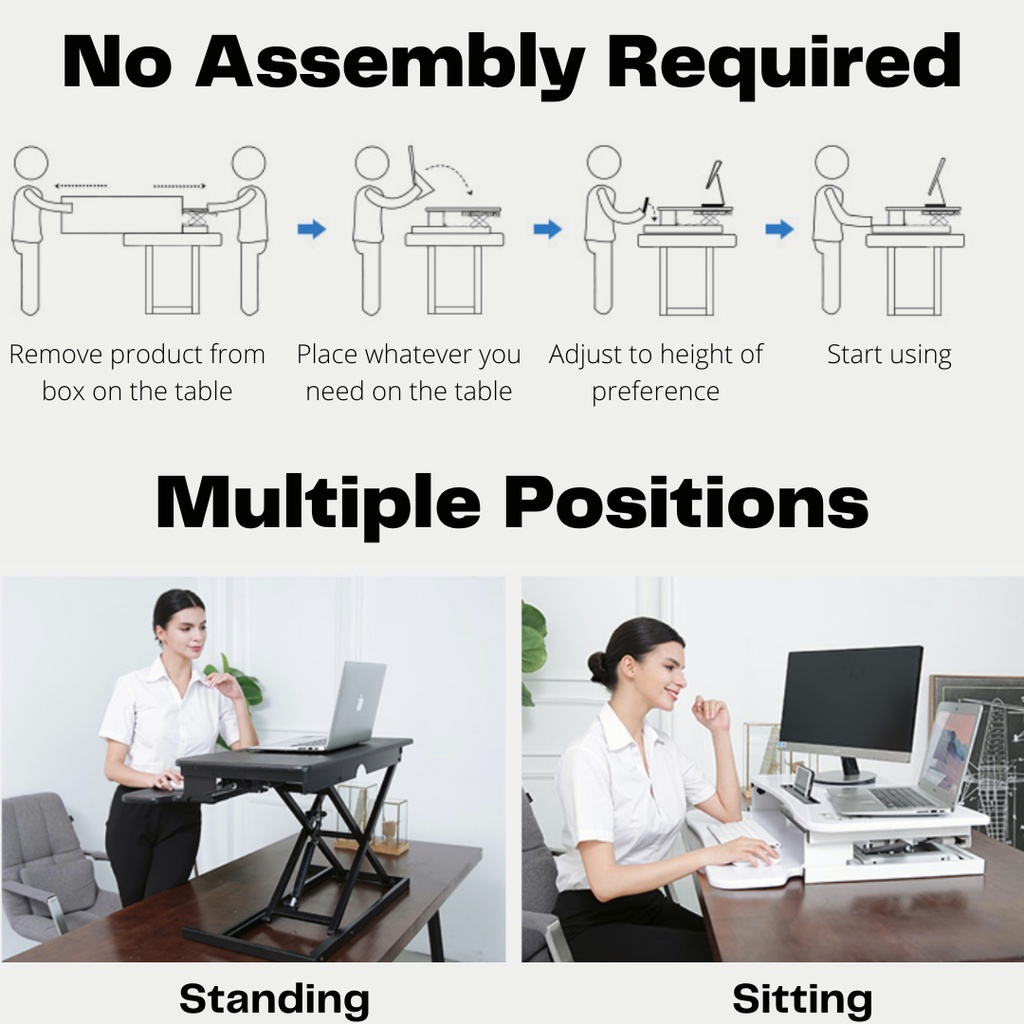 No Assembly Required

Remove product from box on the table

Place whatever you need on the table

Adjust to height of preference

Start using

Multiple Positions

Standing

Sitting