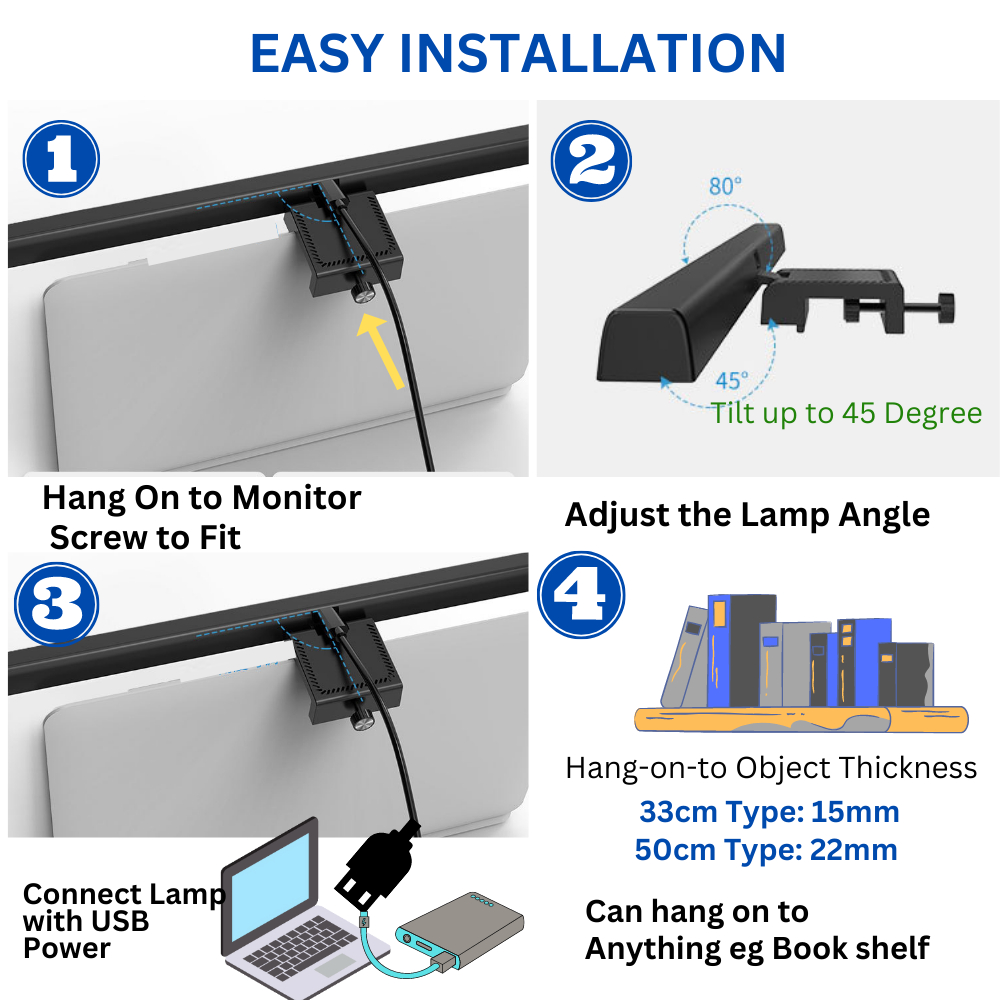 EASY INSTALLATION

1

Hang On to Monitor
Screw to Fit

2

80°

45°

Tilt up to 45 Degree

Adjust the Lamp Angle

3

Connect Lamp with USB Power

4

Hang-on-to Object Thickness
33cm Type: 15mm
50cm Type: 22mm

Can hang on to Anything eg Book shelf