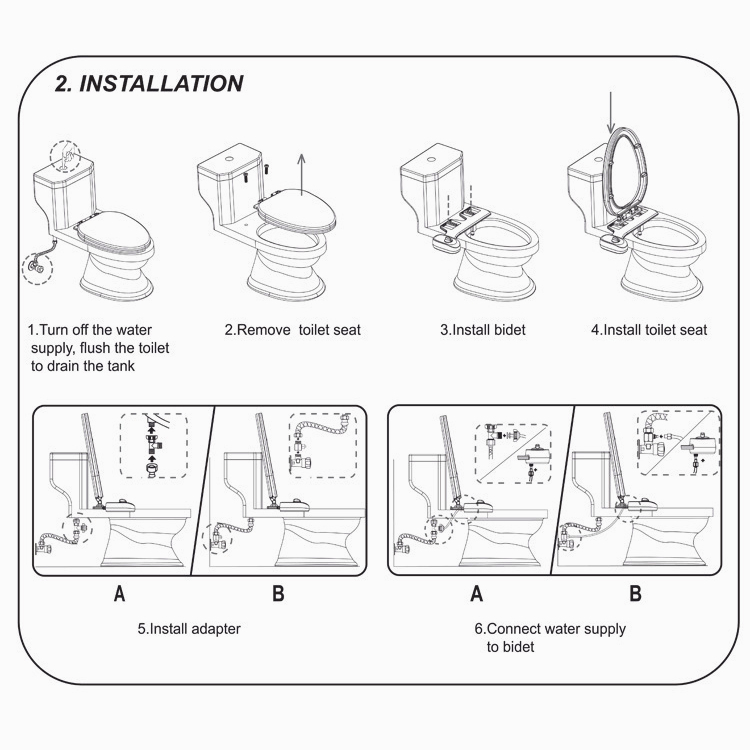 2. INSTALLATION

1.Turn off the water supply, flush the toilet to drain the tank

2.Remove toilet seat

3.Install bidet

4.Install toilet seat

A

B

5.Install adapter

A

B

6.Connect water supply to bidet