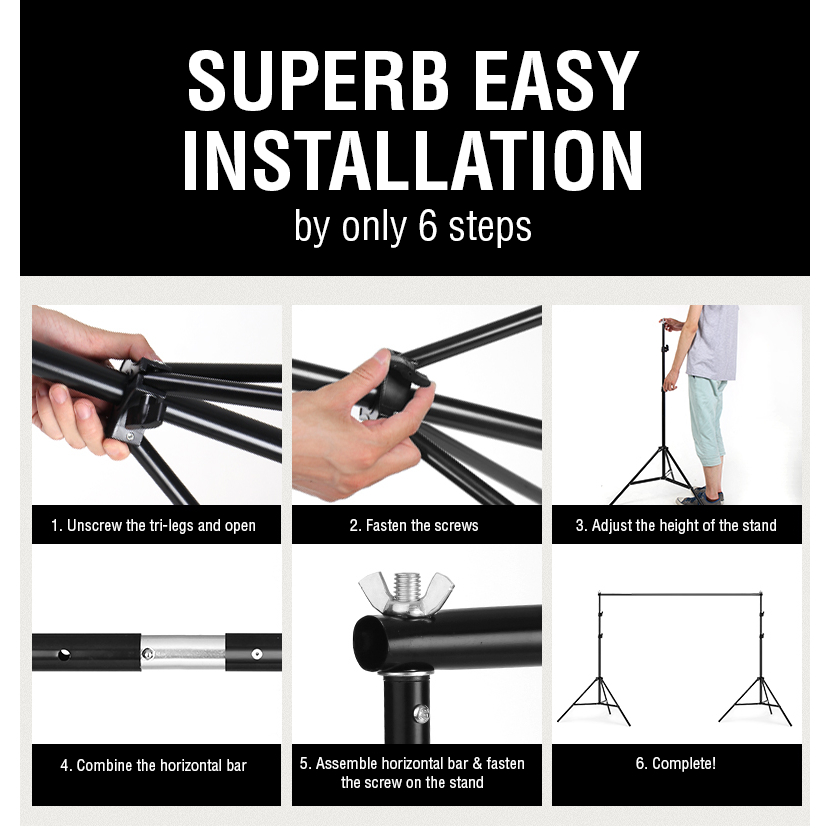 SUPERB EASY INSTALLATION
by only 6 steps

1. Unscrew the tri-legs and open

2. Fasten the screws

3. Adjust the height of the stand

4. Combine the horizontal bar

5. Assemble horizontal bar & fasten the screw on the stand

6. Complete!