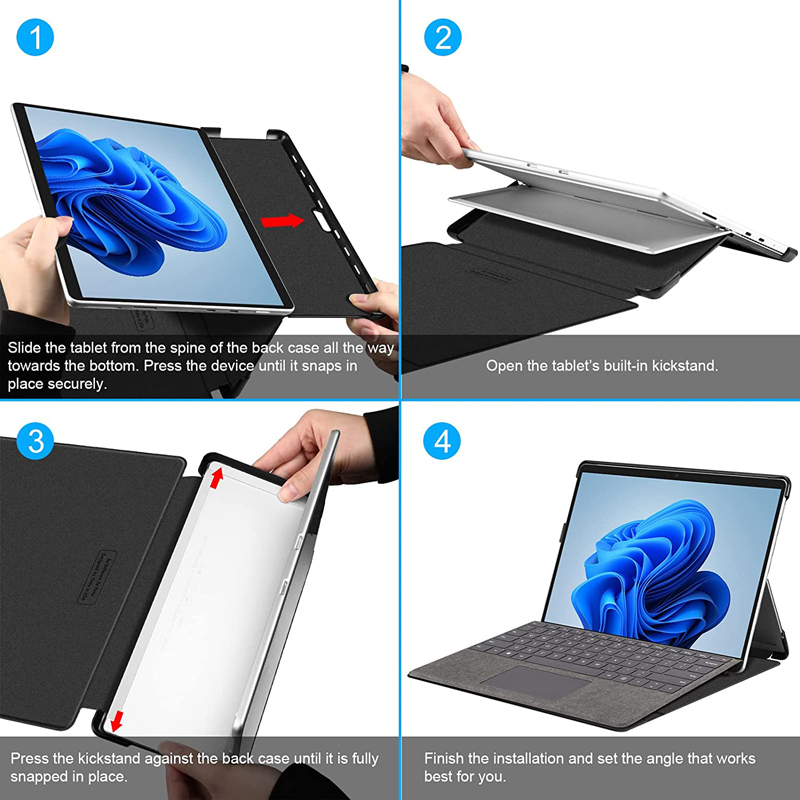 1

Slide the tablet from the spine of the back case all the way towards the bottom. Press the device until it snaps in place securely.

2

Open the tablet's built-in kickstand.

3

Press the kickstand against the back case until it is fully snapped in place.

4

Finish the installation and set the angle that works best for you.