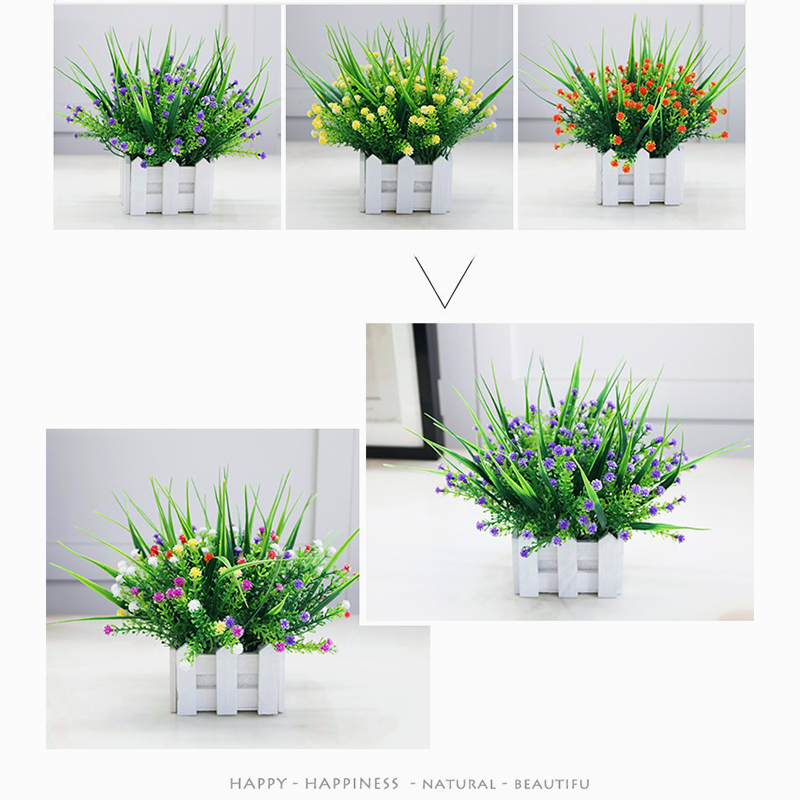 HAPPY - HAPPINESS - NATURAL - BEAUTIFU