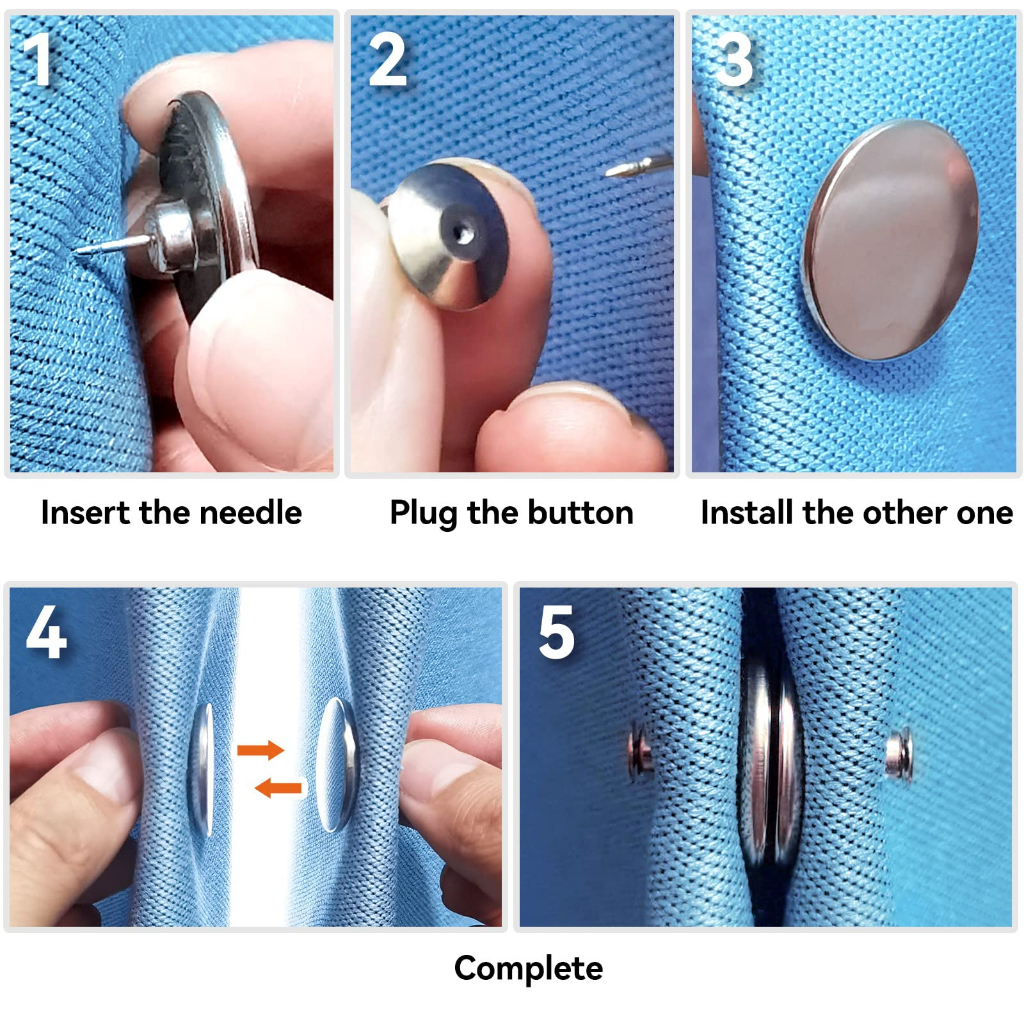 1

Insert the needle

2

Plug the button

3

Install the other one

4

5

Complete