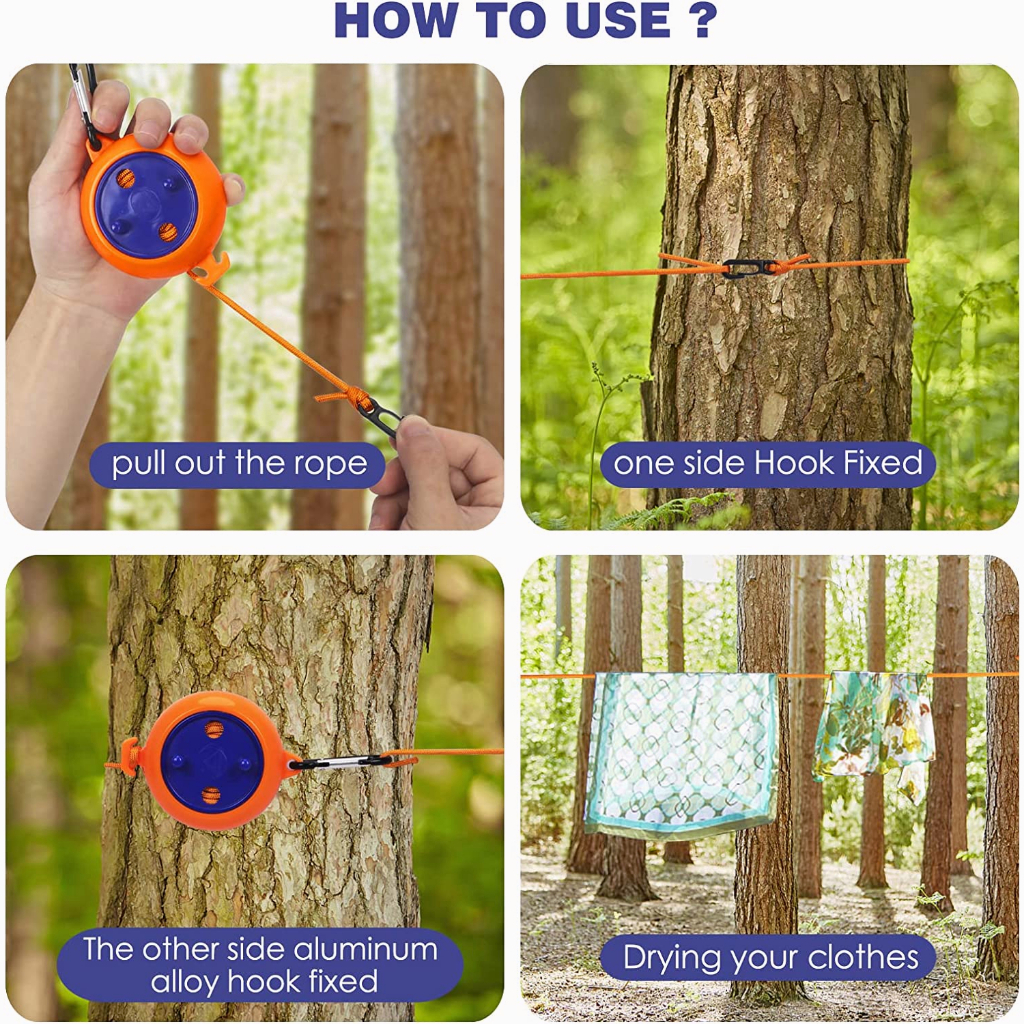 HOW TO USE ?

pull out the rope

one side Hook Fixed

The other side aluminum alloy hook fixed

Drying your clothes