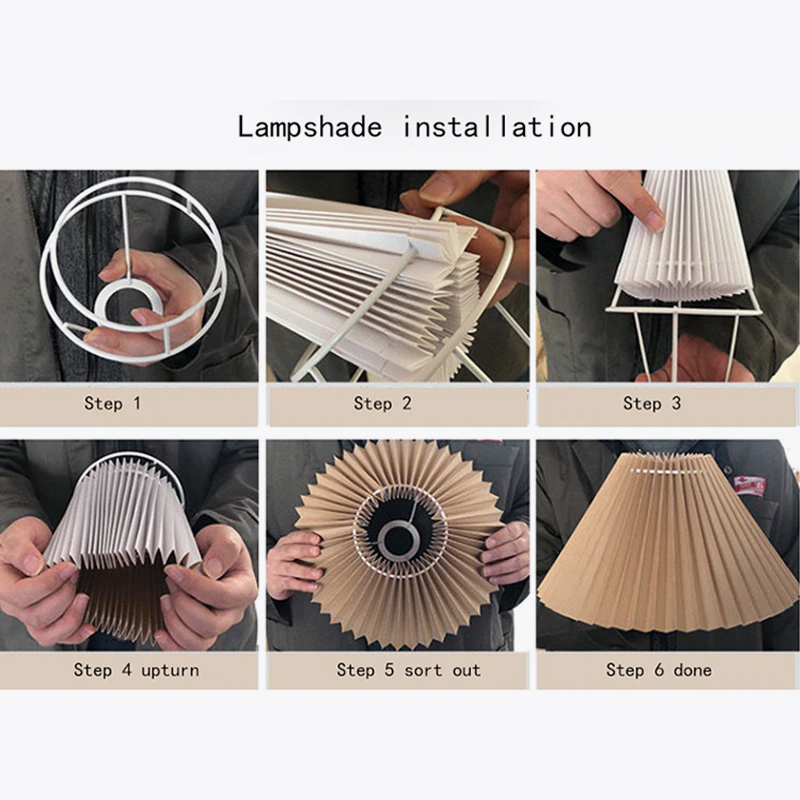 Lampshade installation

Step 1

Step 2

Step 3

Step 4 upturn

Step 5 sort out

Step 6 done