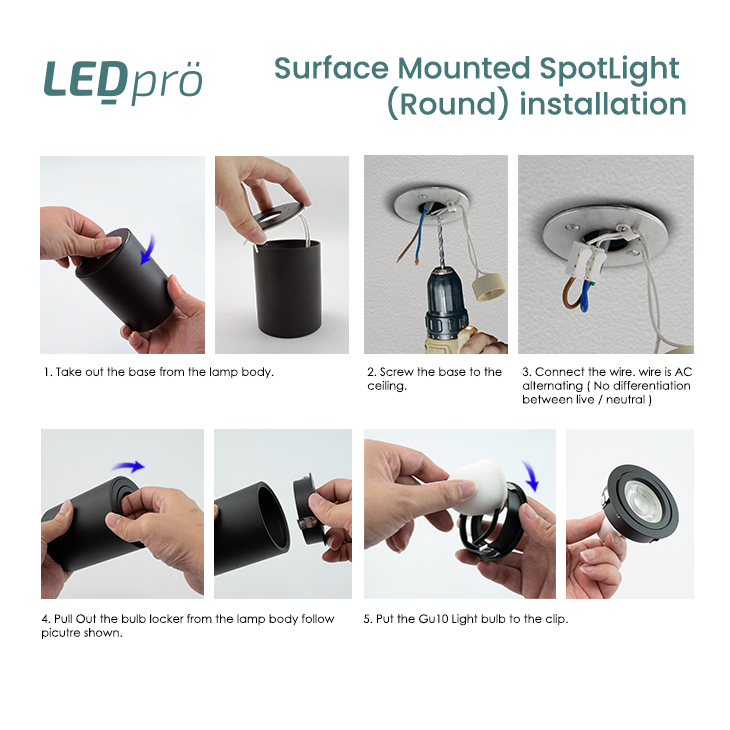 LEDprö

Surface Mounted SpotLight (Round) installation

1. Take out the base from the lamp body.

2. Screw the base to the ceiling.

3. Connect the wire. wire is AC alternating ( No differentiation between live / neutral )

4. Pull Out the bulb locker from the lamp body follow picutre shown.

5. Put the Gu10 Light bulb to the clip.