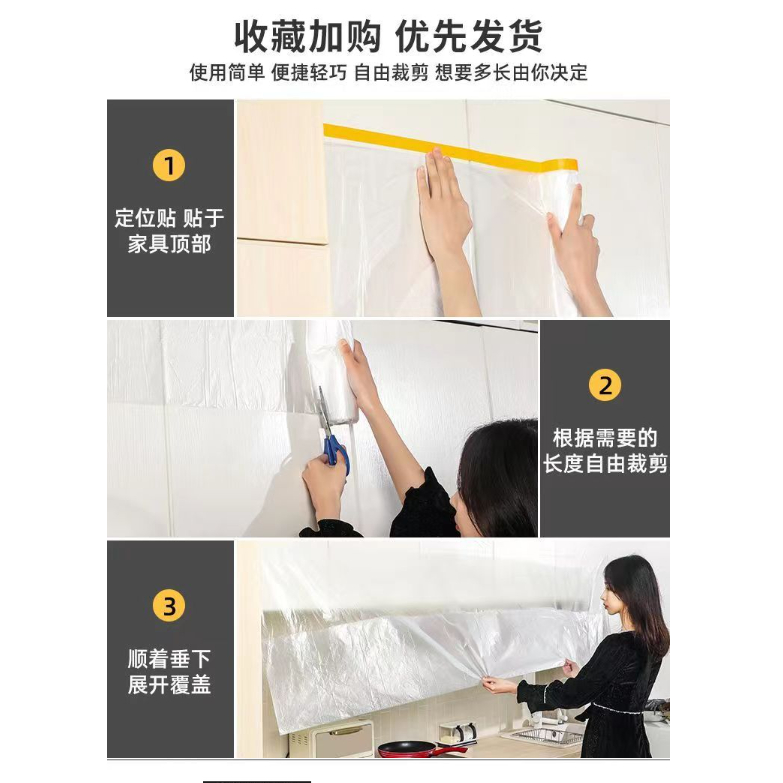 收藏加购 优先发货

使用简单 便捷轻巧 自由裁剪 想要多长由你决定

1

定位贴 贴于家具顶部

2

根据需要的长度自由裁剪

3

顺着垂下展开覆盖