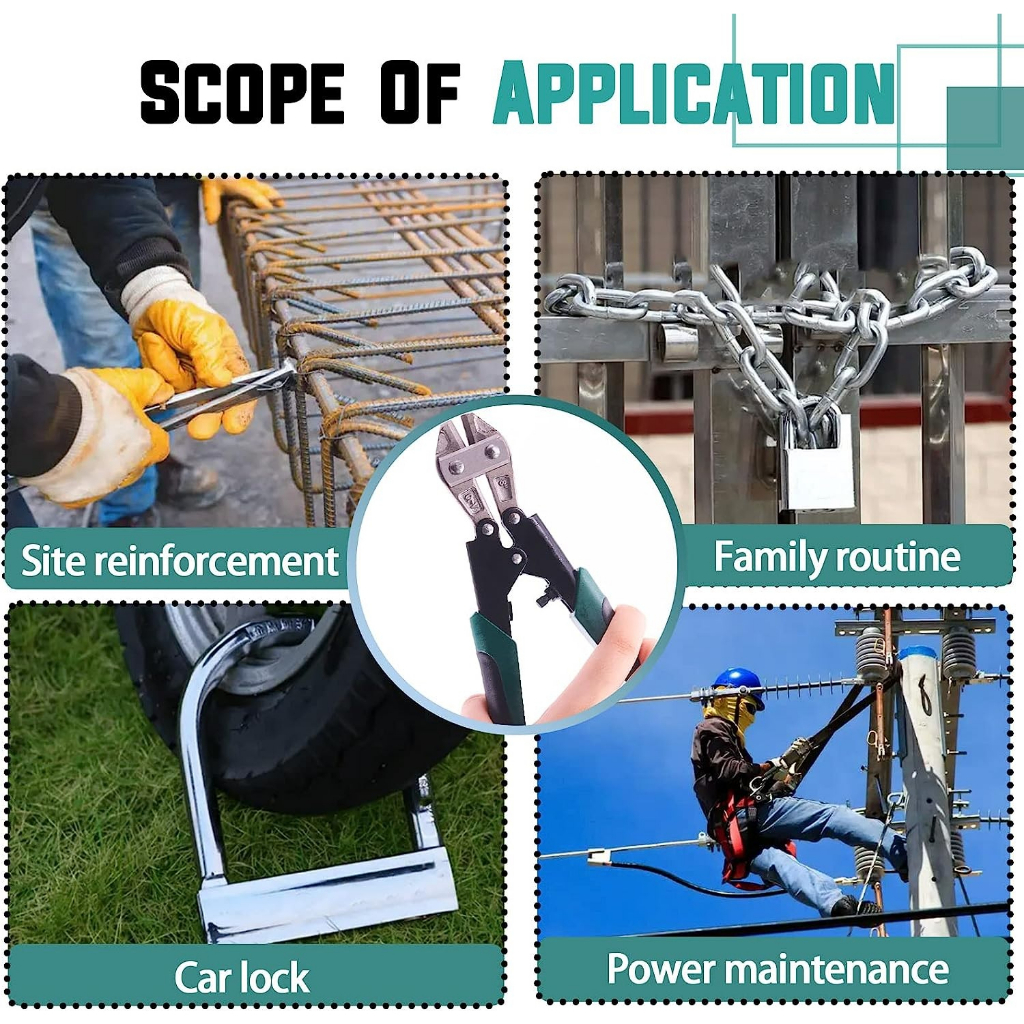 SCOPE OF APPLICATION

Site reinforcement

Family routine

Car lock

Power maintenance